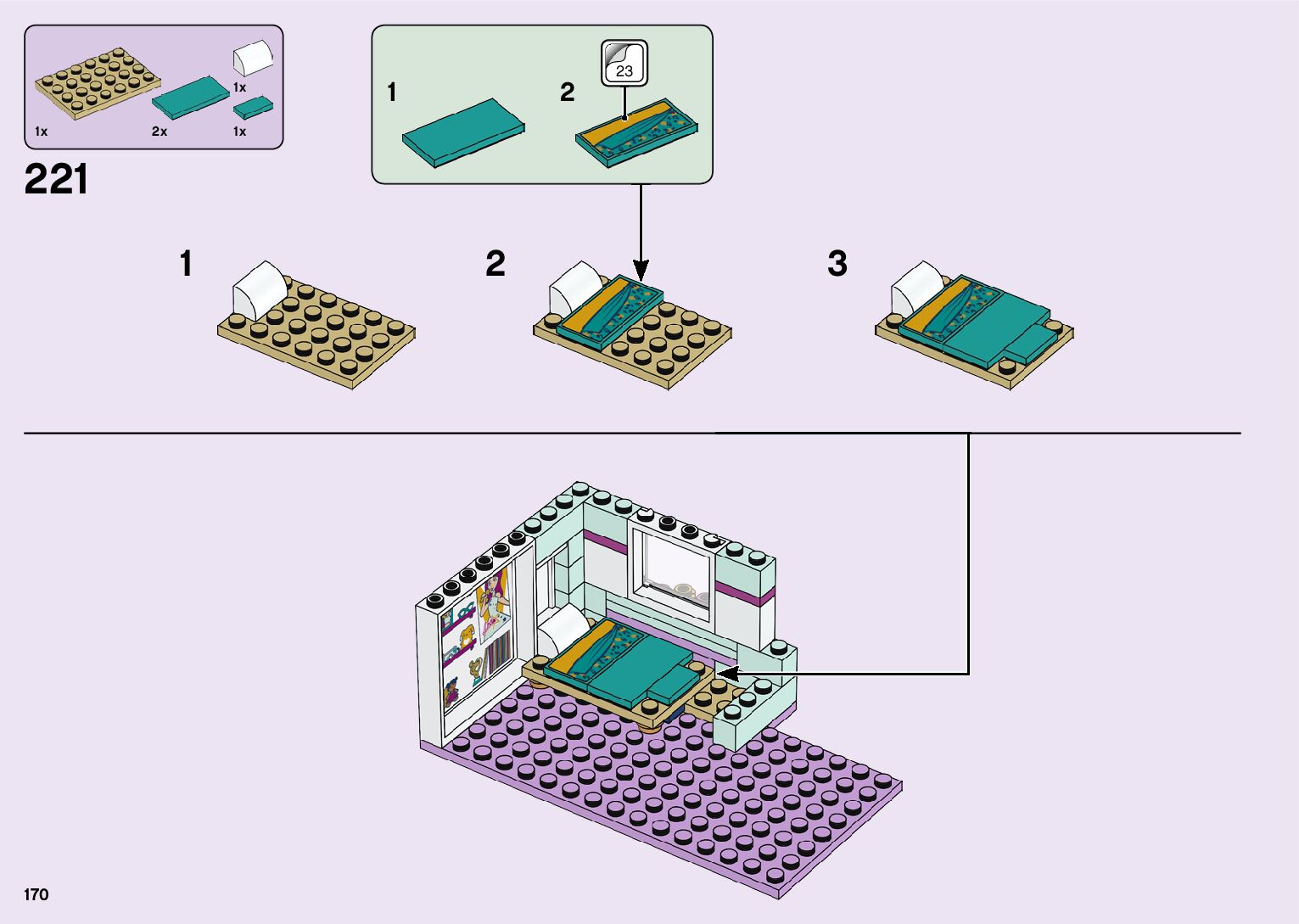 1x
1x
2x
1x

221

1
2
23

1
2
3

170