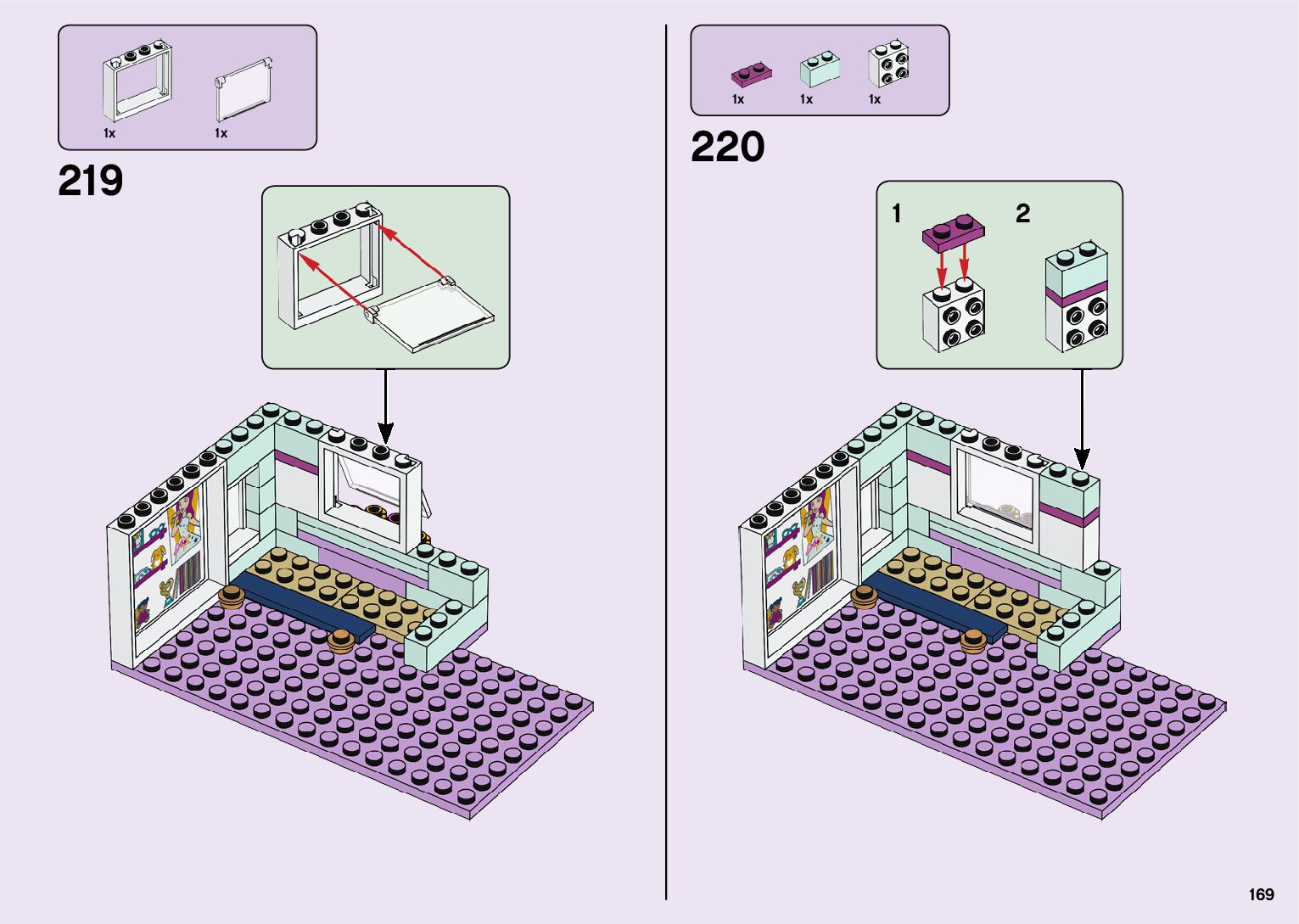 1x 1x

219

1x 1x 1x

220

1

2

169