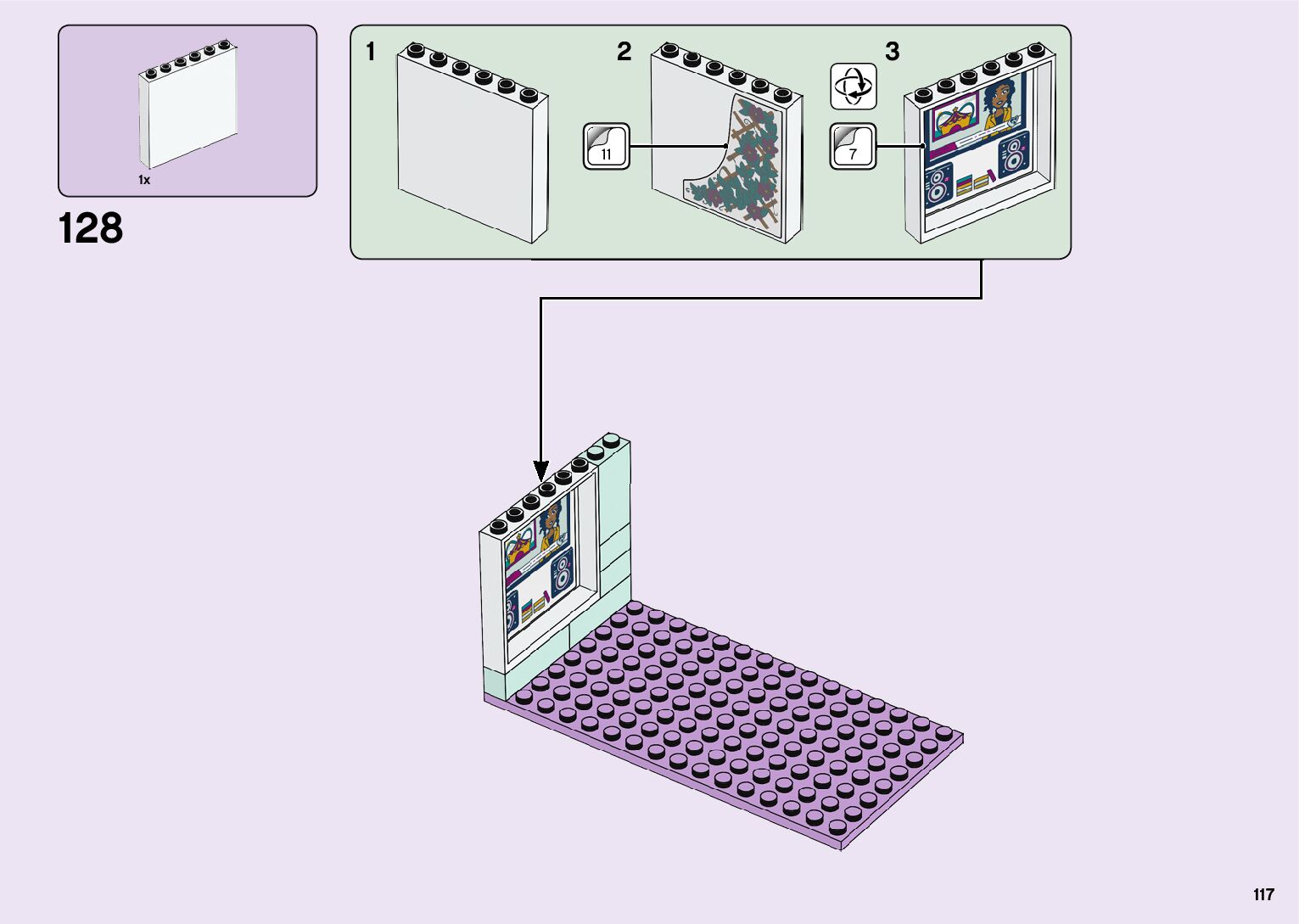 1x

128

1

2

11

3

7

117