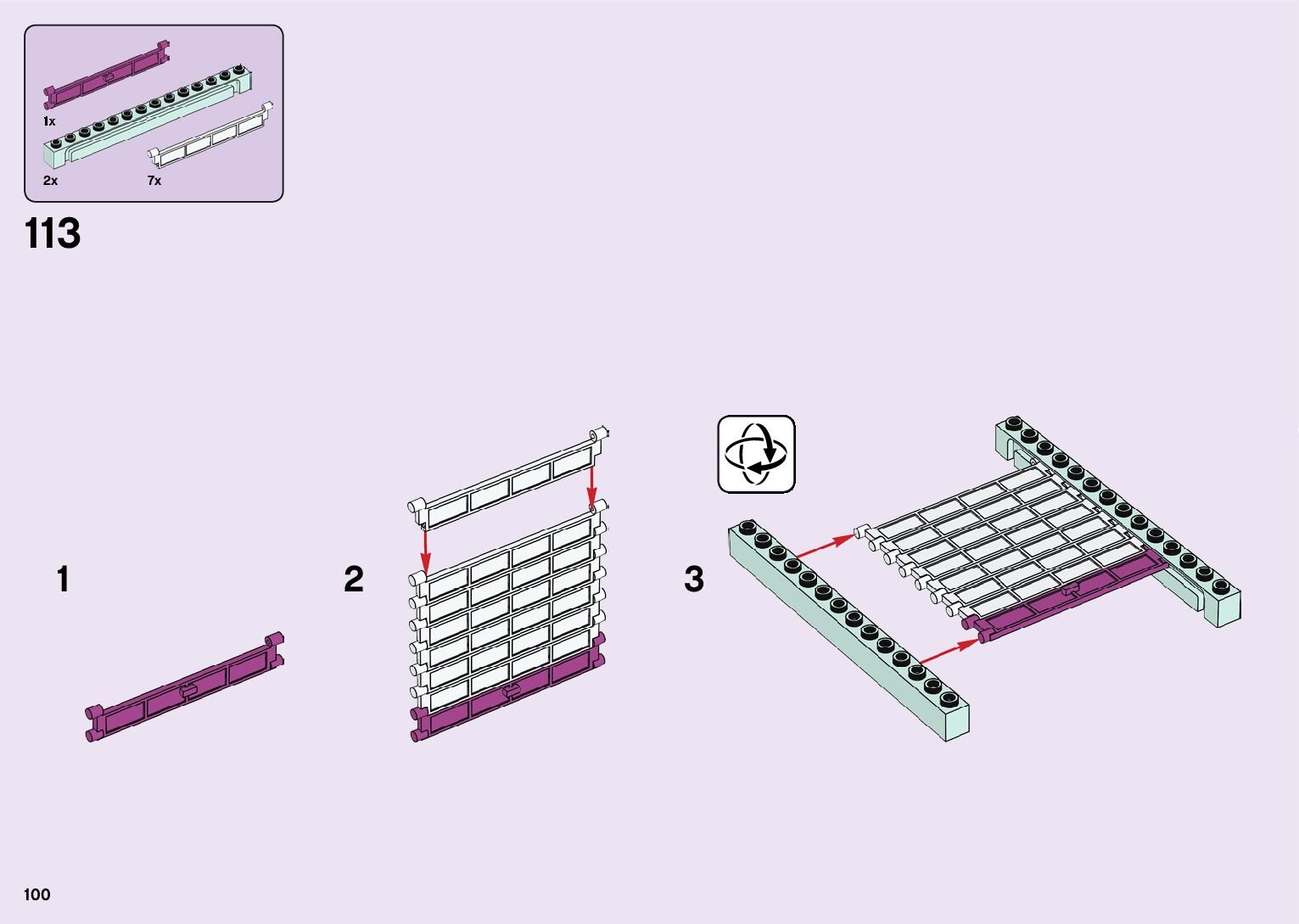 1x
2x
7x

113

1

2

3

100