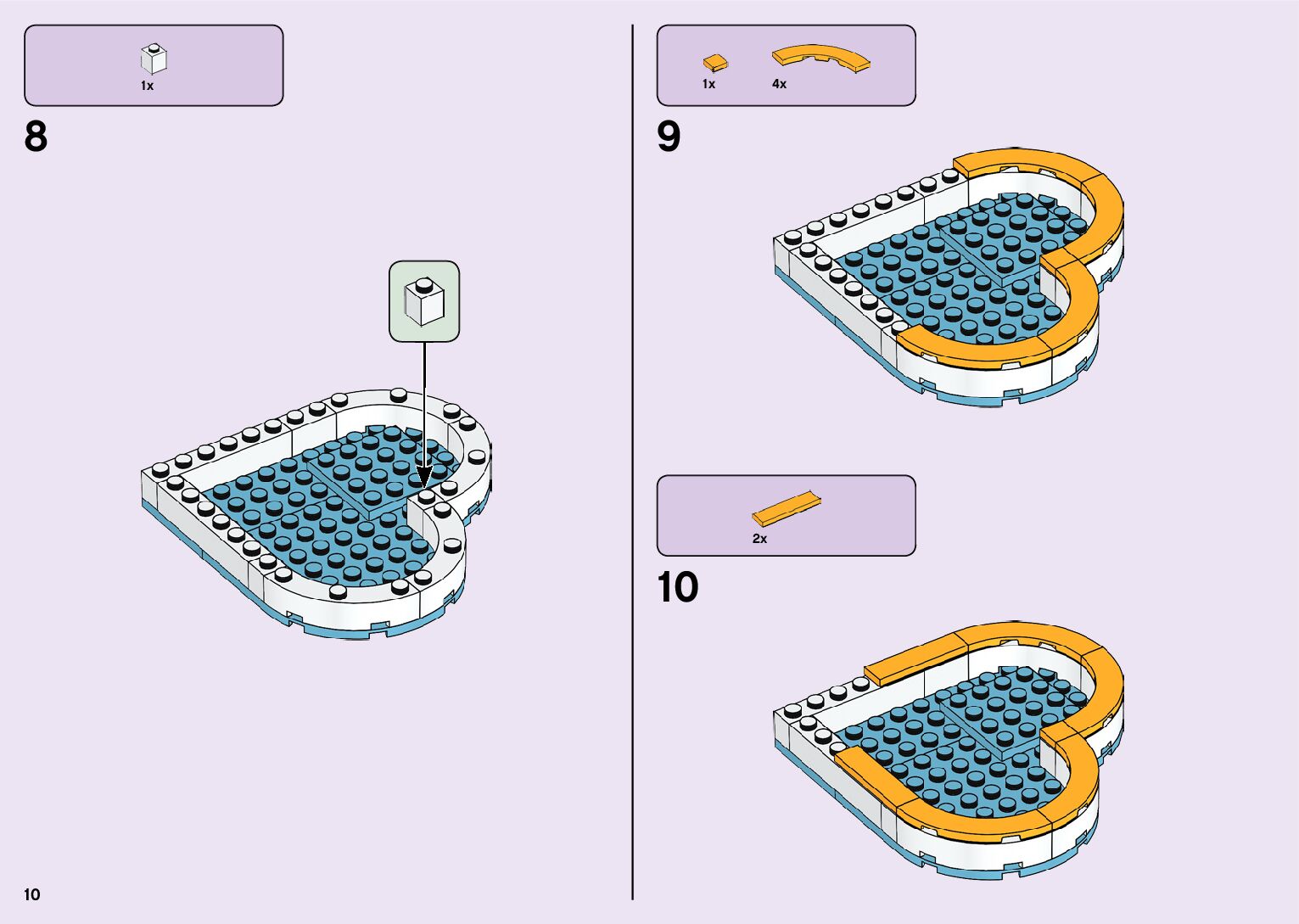 1x

8

1x 4x

9

2x

10

10