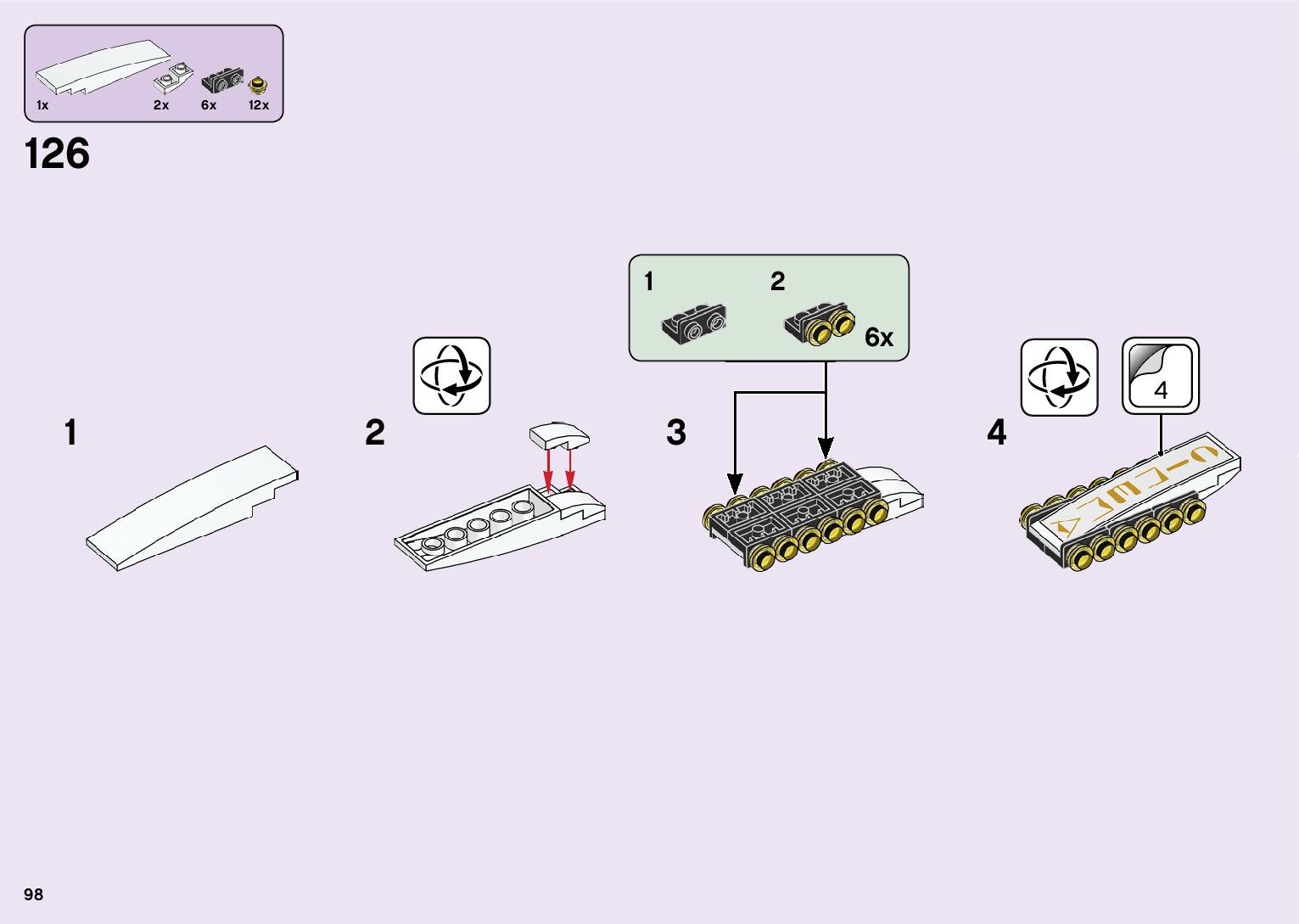 1x 2x 6x 12x

126

1

2

1 2

6x

3

4

4

98