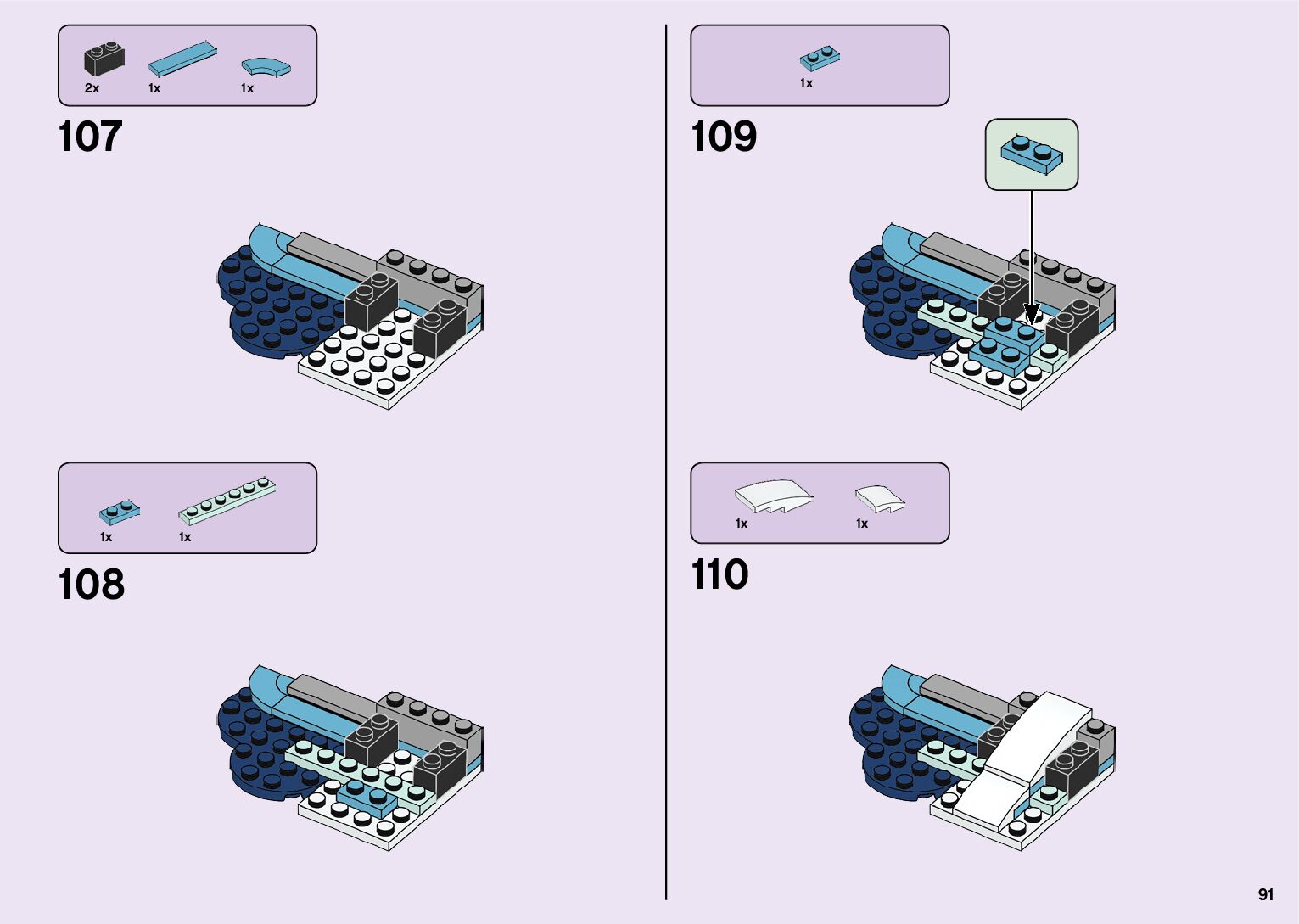 2x 1x 1x

107

1x 1x

108

1x

109

1x 1x

110

91