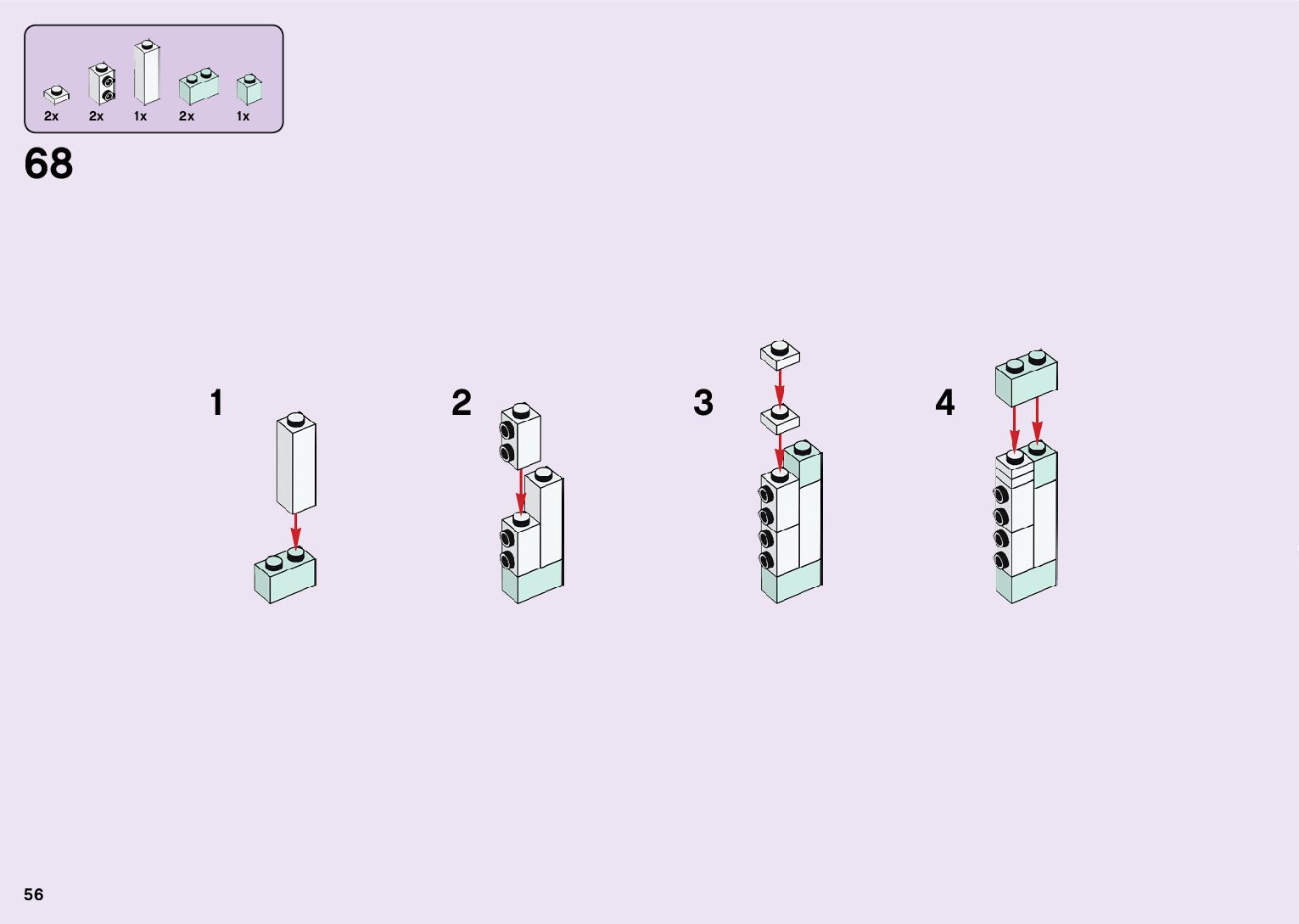 2x 2x 1x 2x 1x

68

1

2

3

4

56