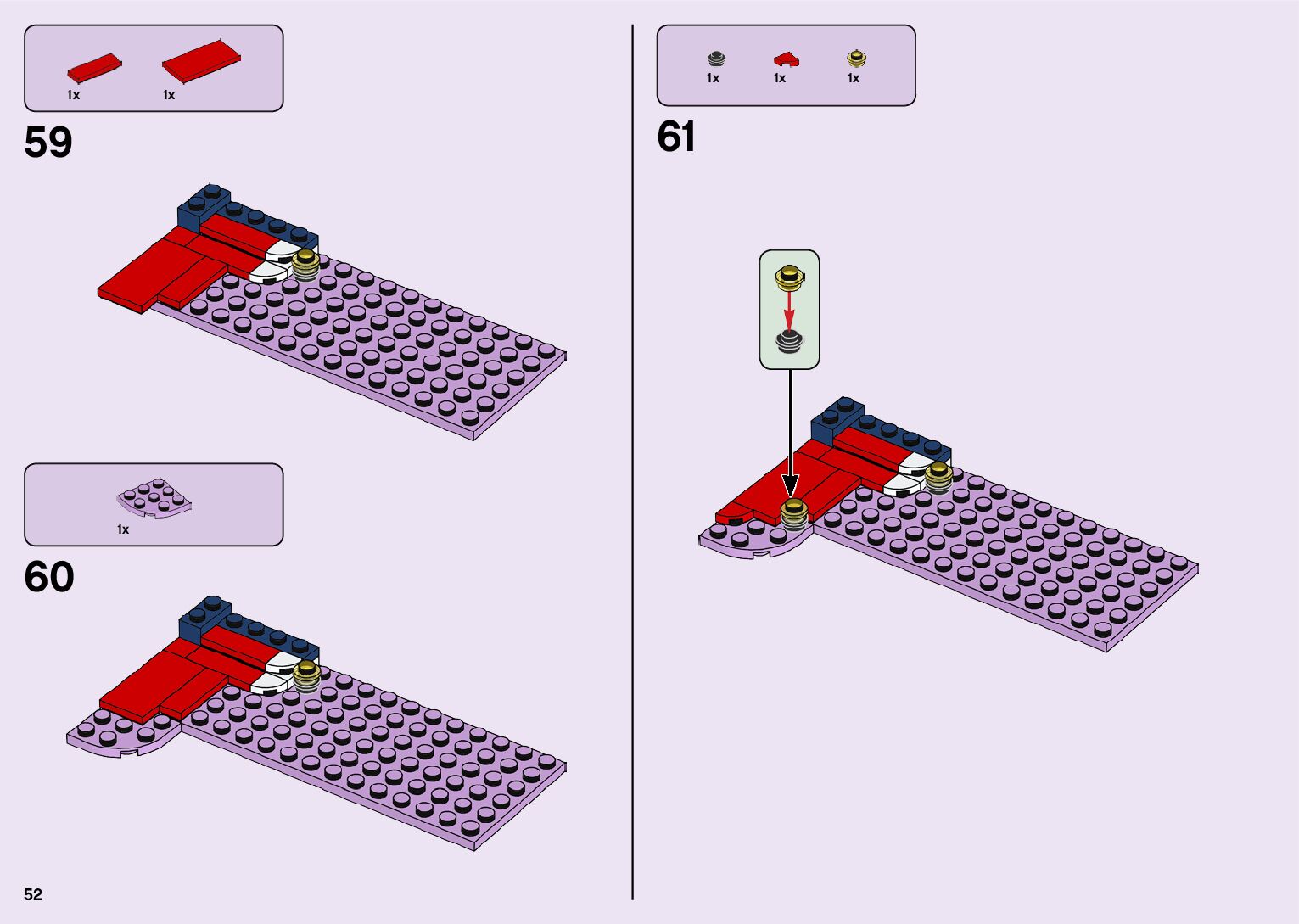 1x 1x

59

1x

60

52

1x 1x 1x

61