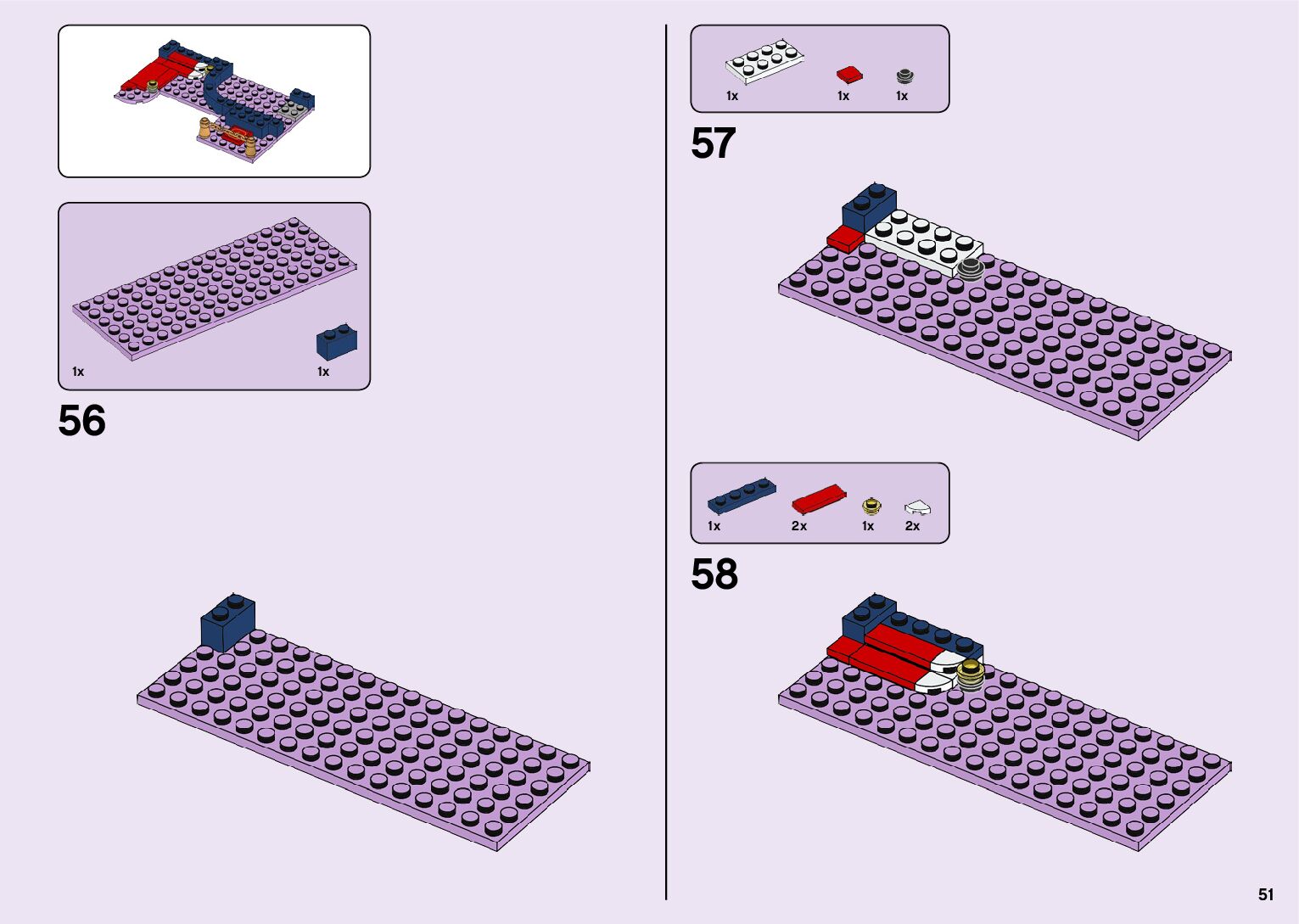 1x

1x

56

1x

1x

1x

57

1x

2x

1x

2x

58

51