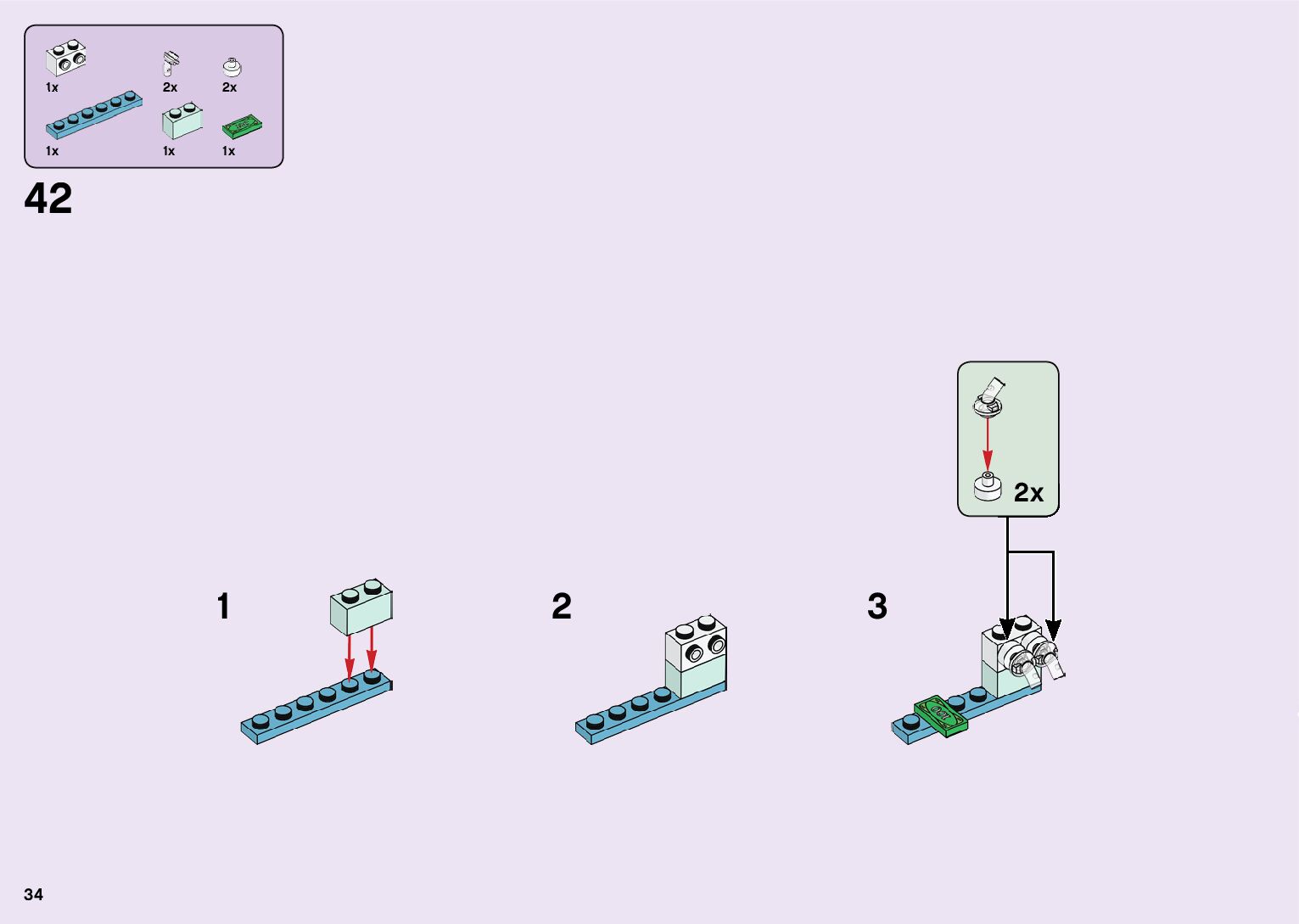 1x
2x
2x
1x
1x
1x

42

2x

1

2

3

34