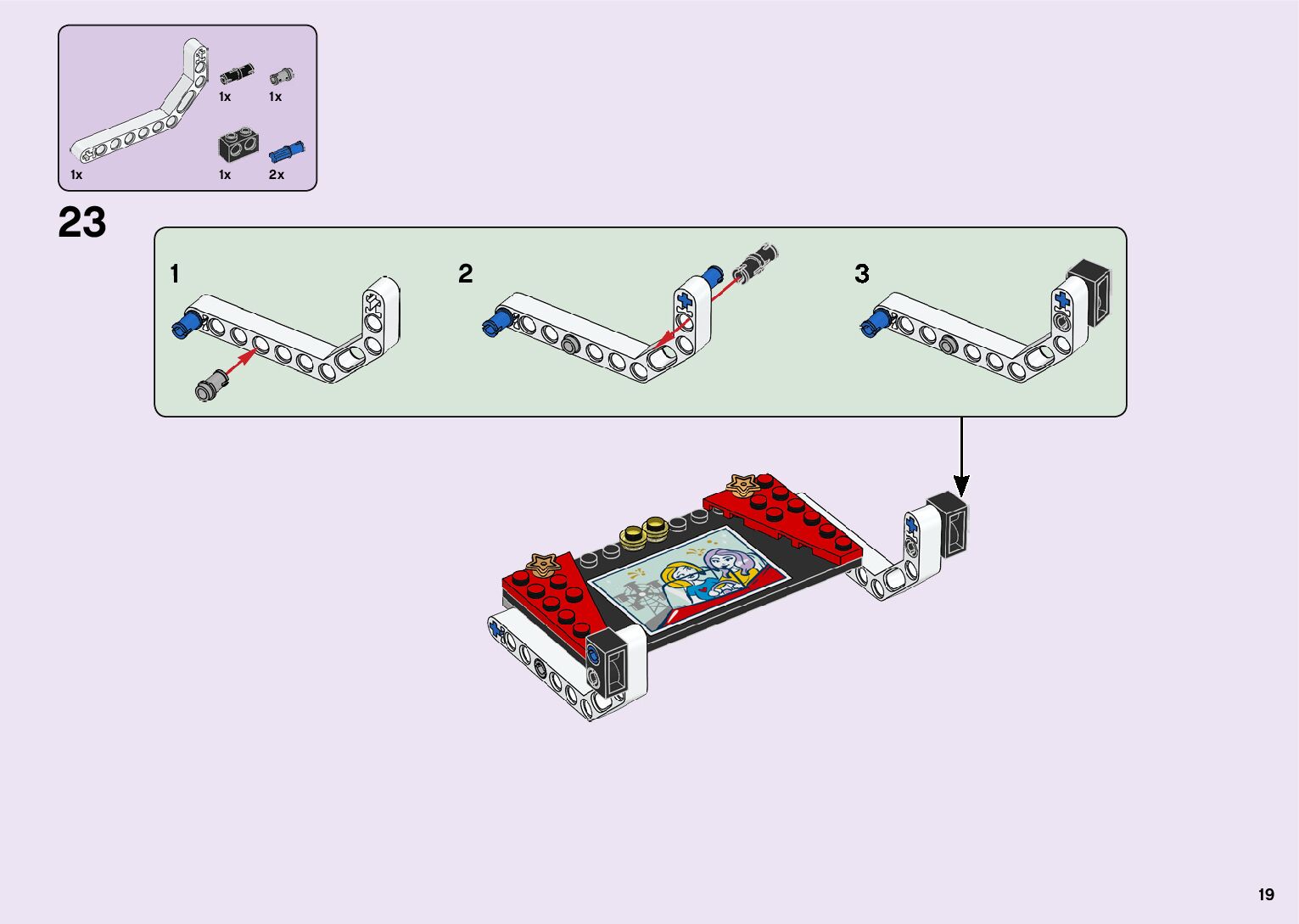 1x
1x
1x
1x
2x

23

1

2

3

19