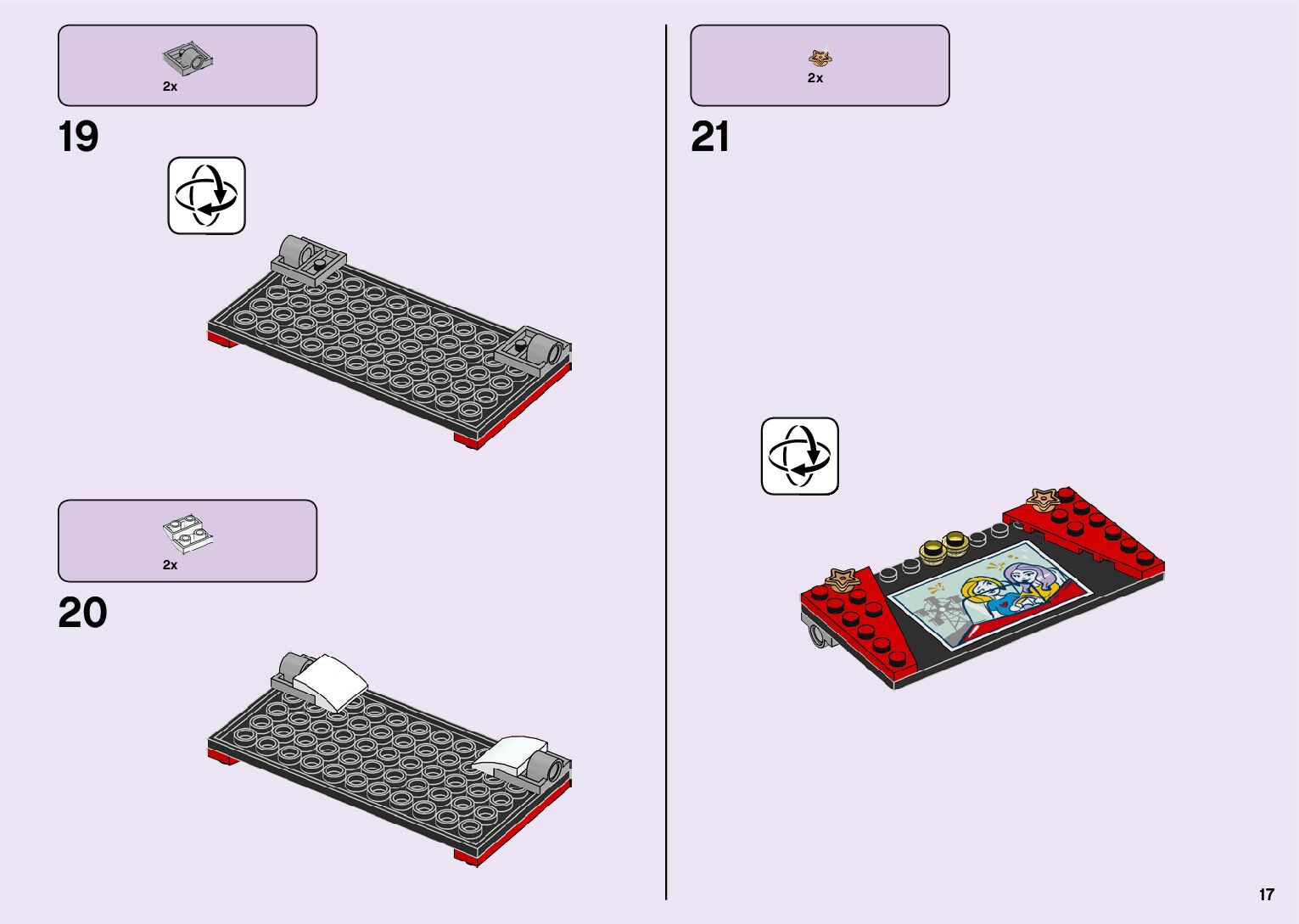 2x

19

2x

20

2x

21

17