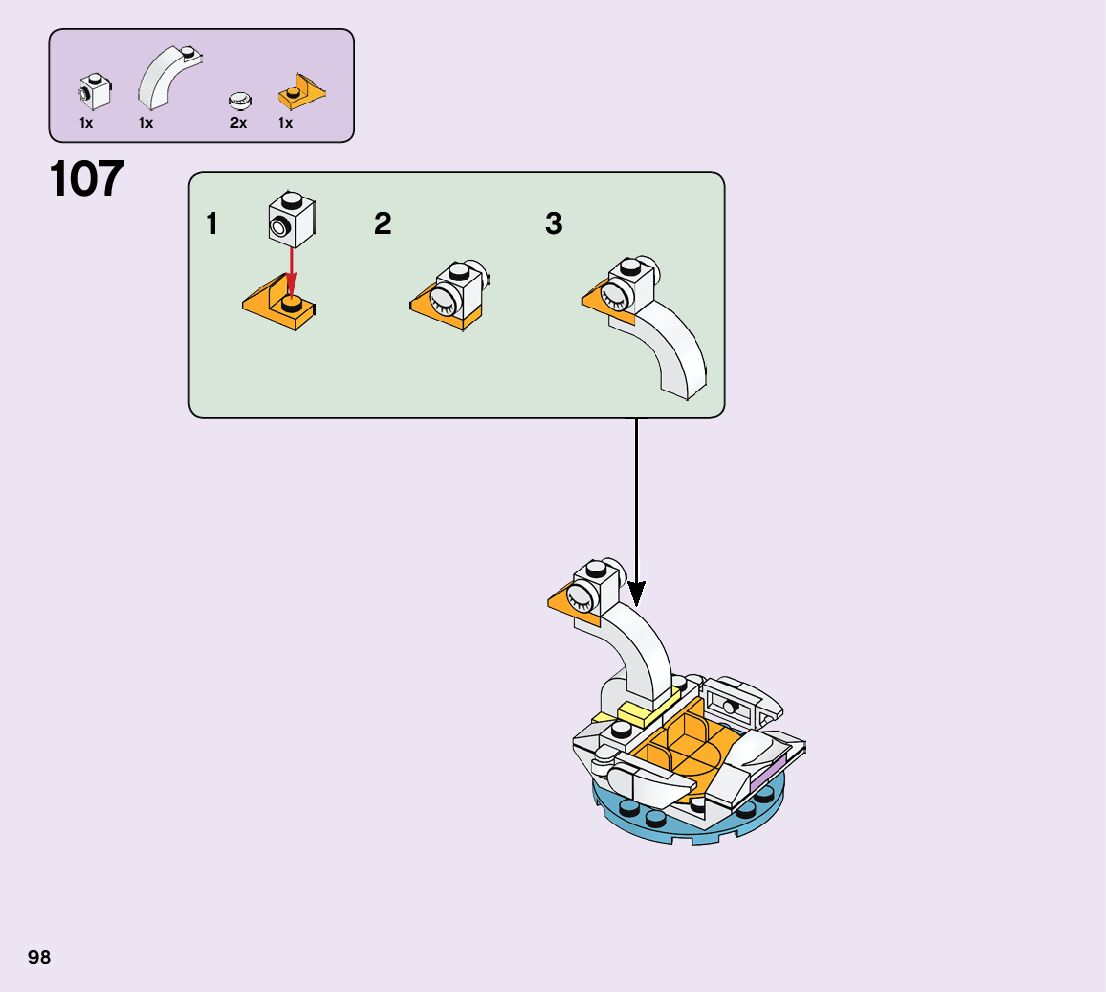 1x 1x 2x 1x

107

1

2

3

98