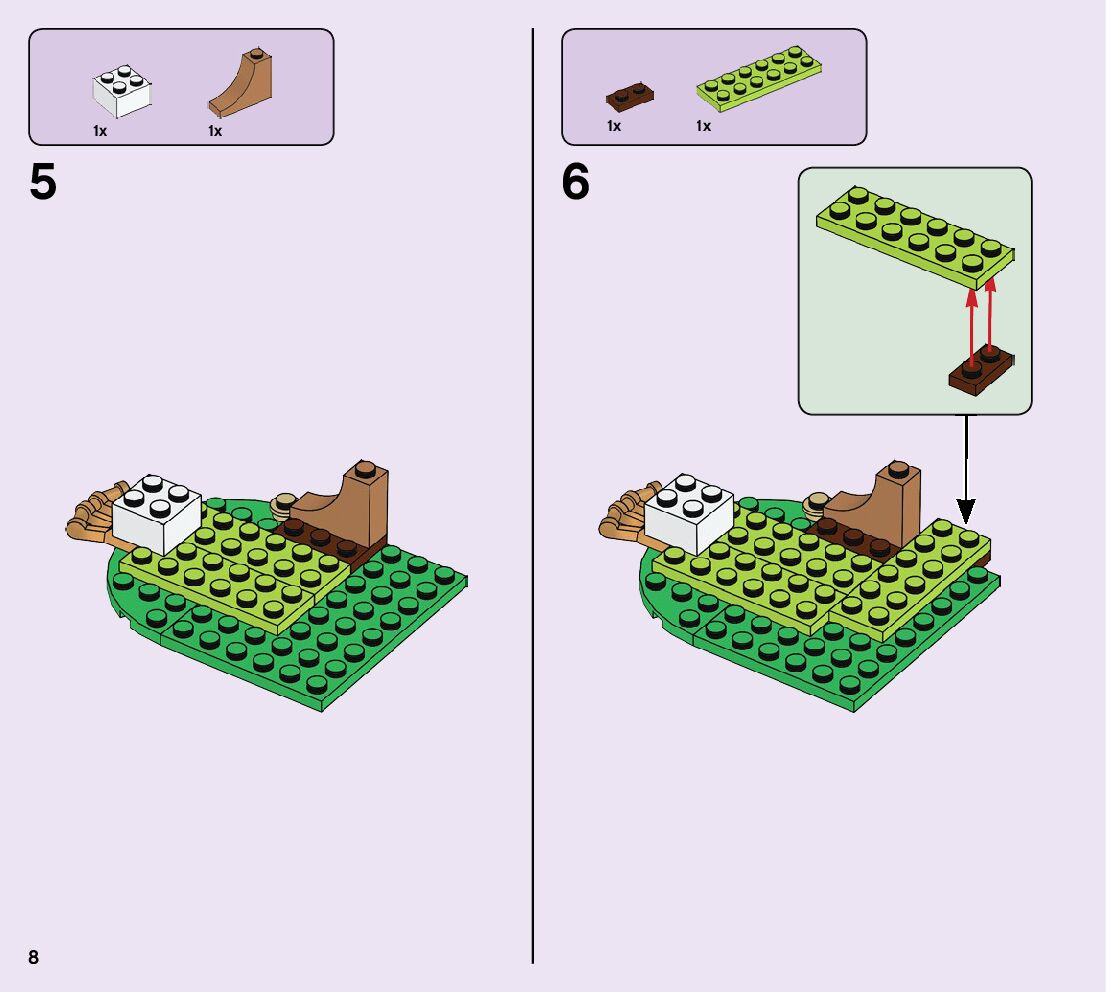 1x 1x

5

1x 1x

6

8