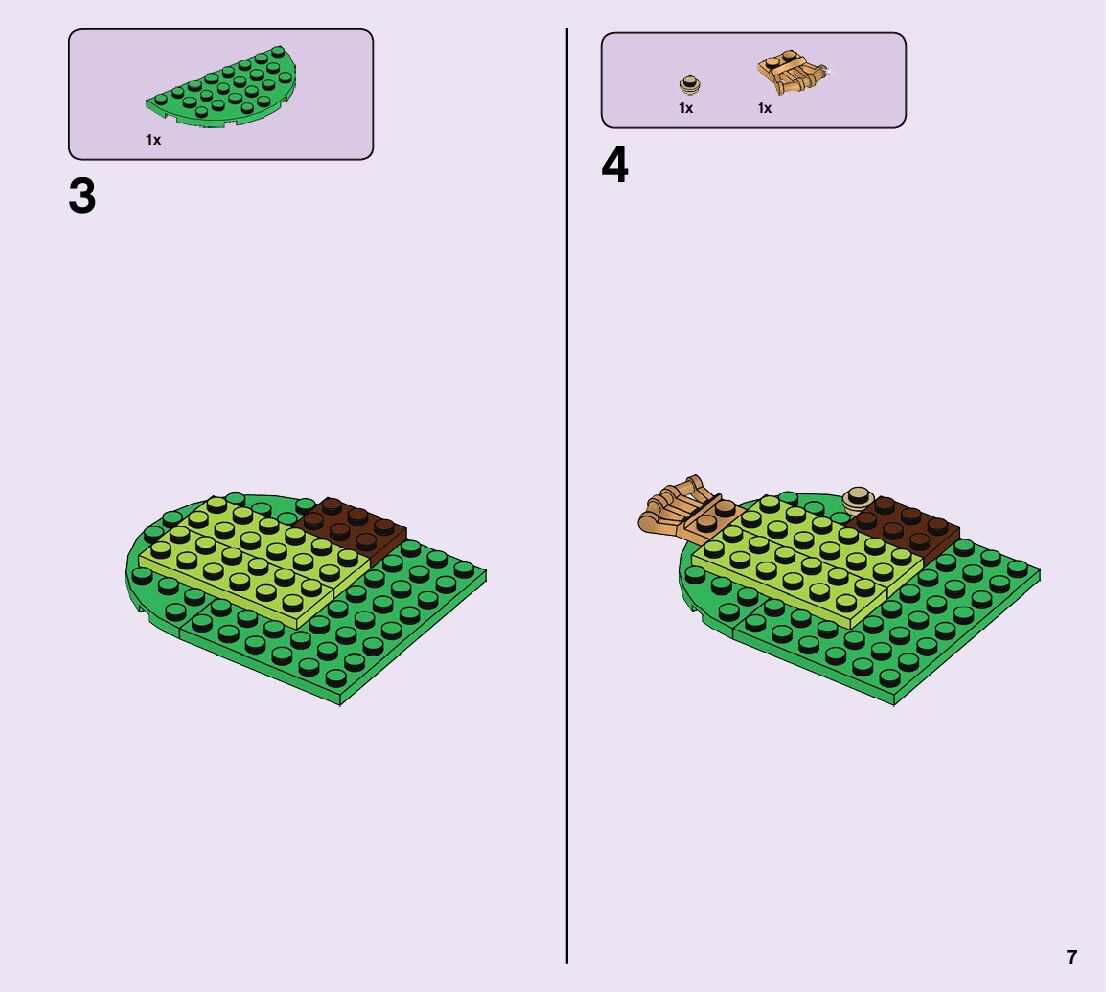 1x

3

1x 1x

4

7