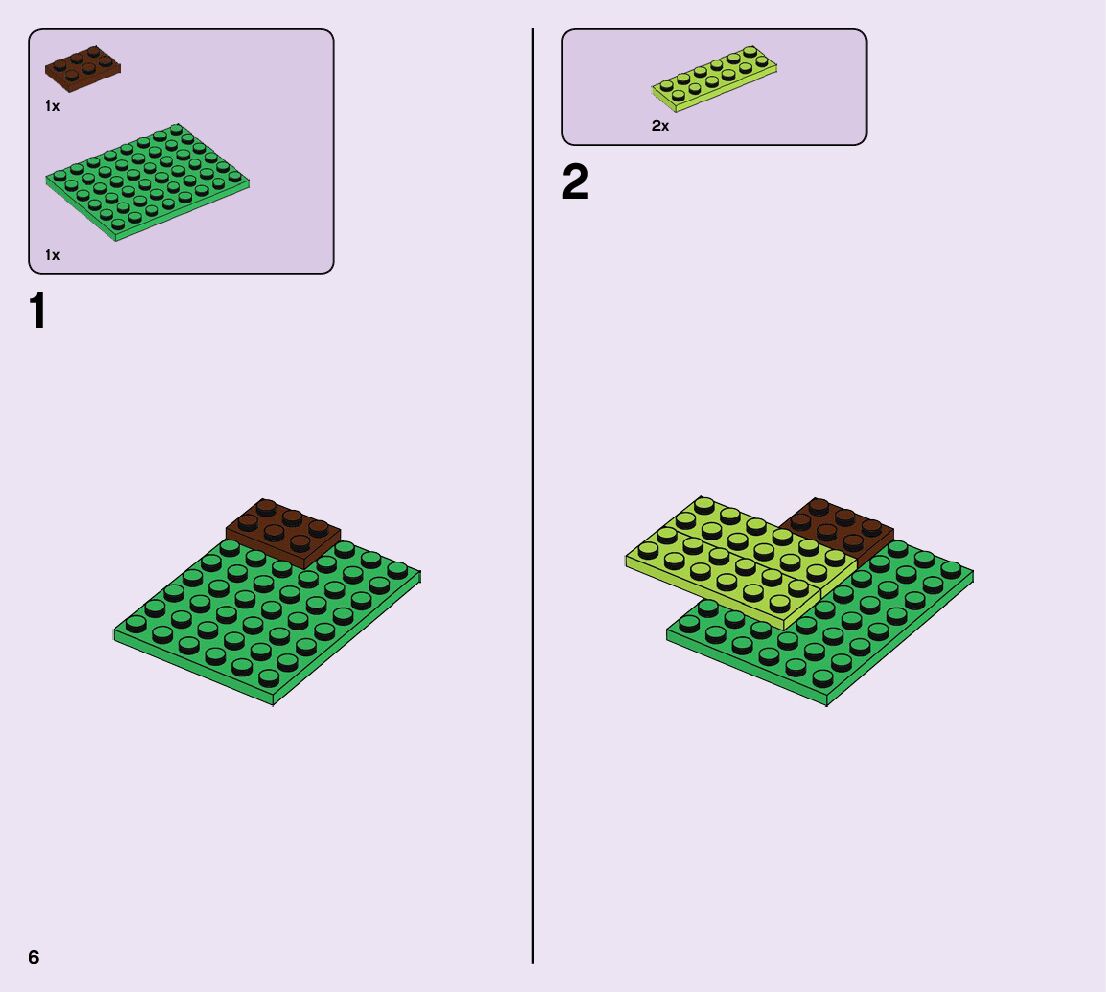 1x

1x

1

2x

2

6