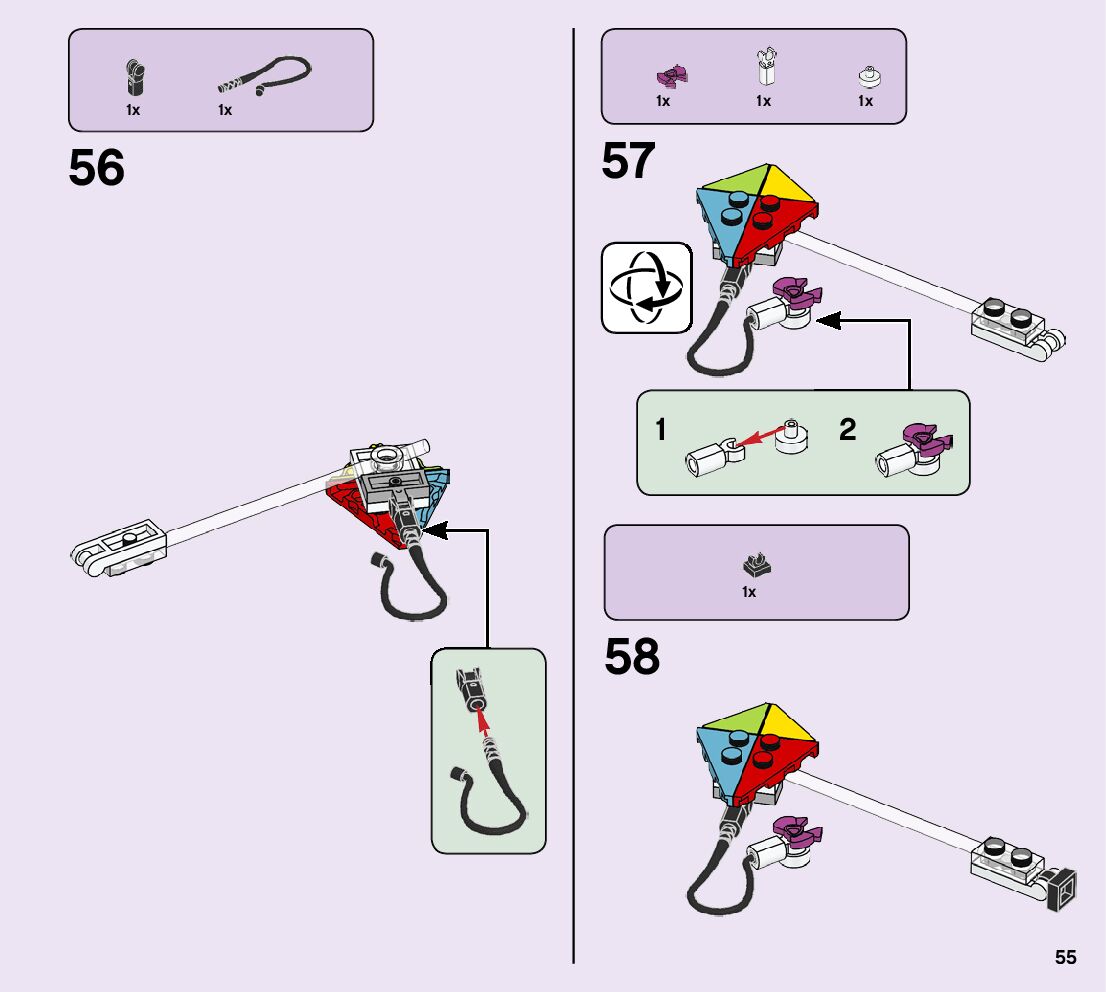 1x 1x

56

1x 1x 1x

57

1 2

1x

58

55