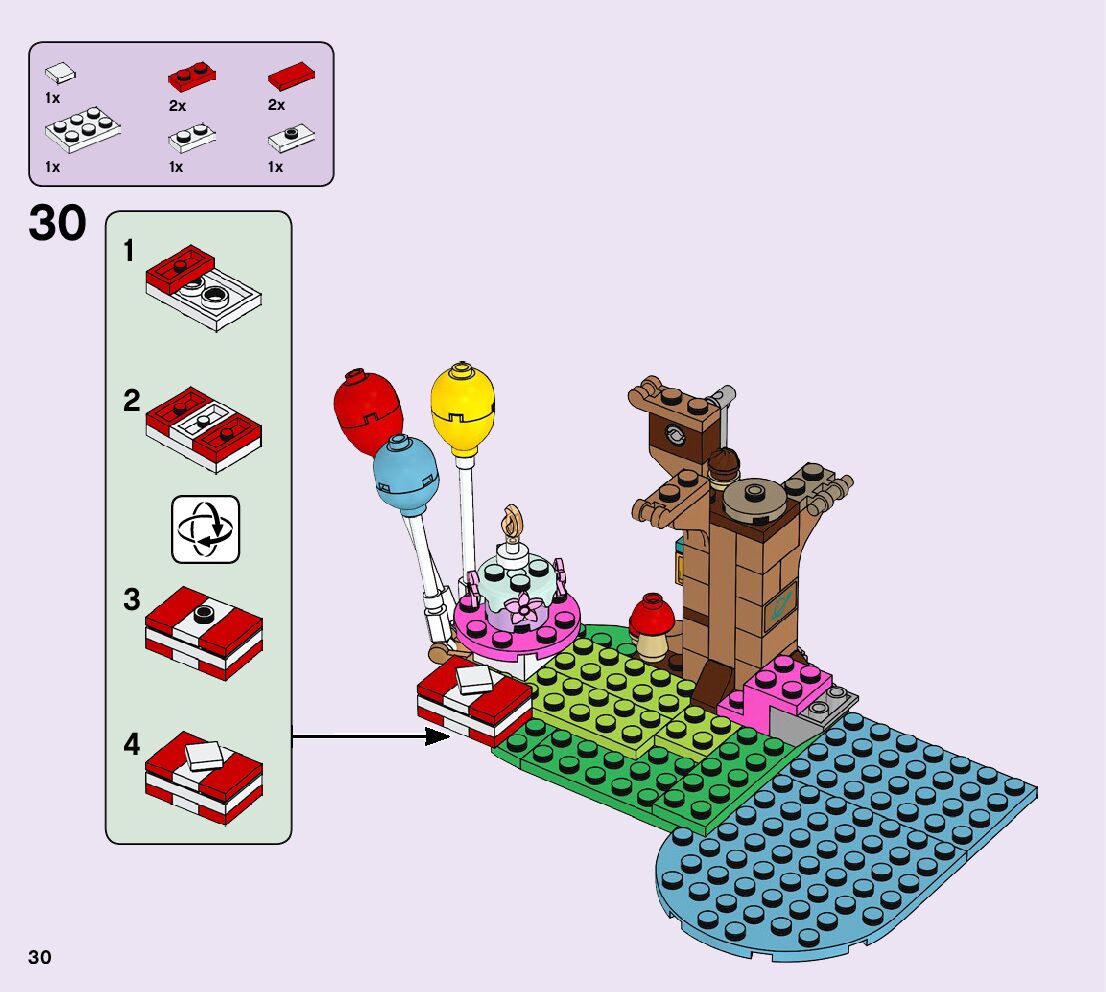 1x 2x 2x
1x 1x 1x

30

1

2

3

4

30