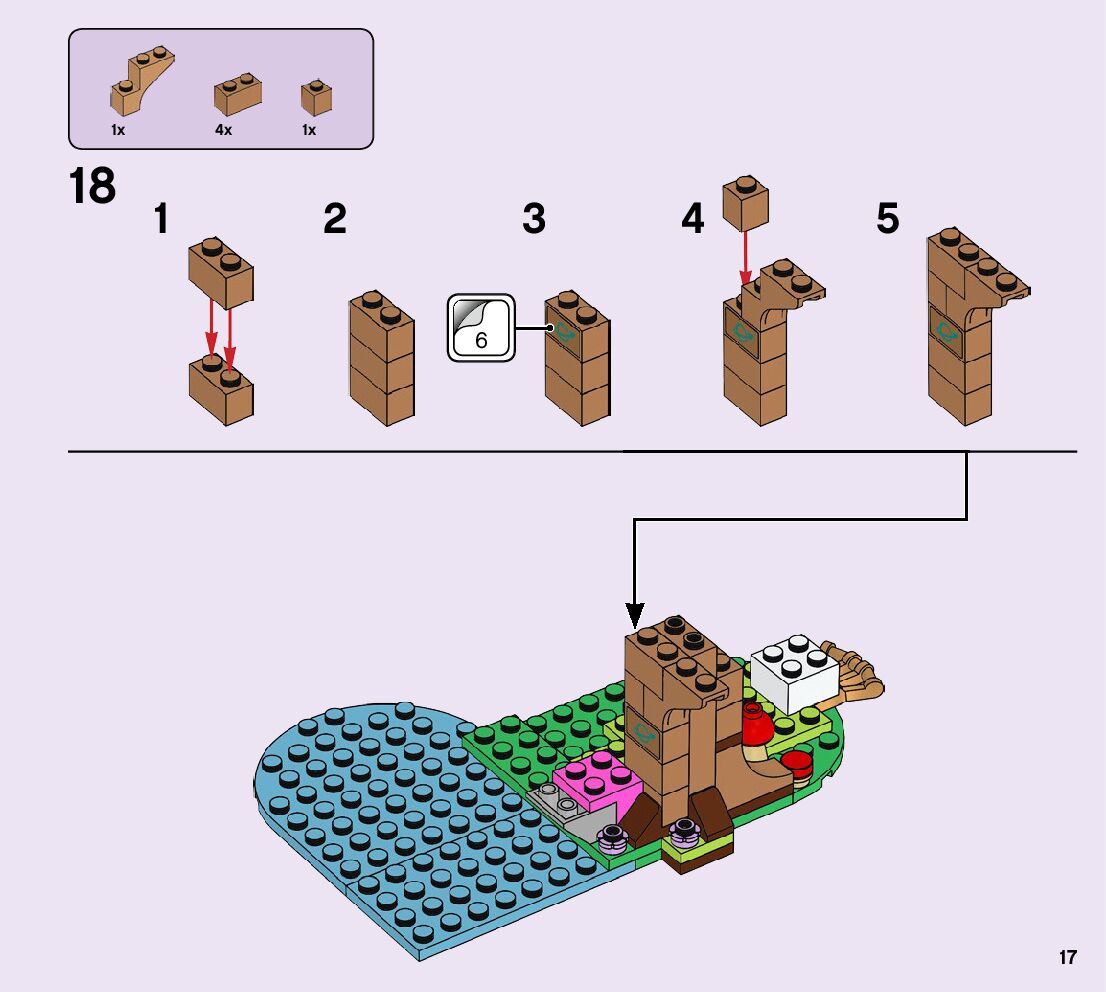 1x 4x 1x

18

1

2

3

6

4

5

17