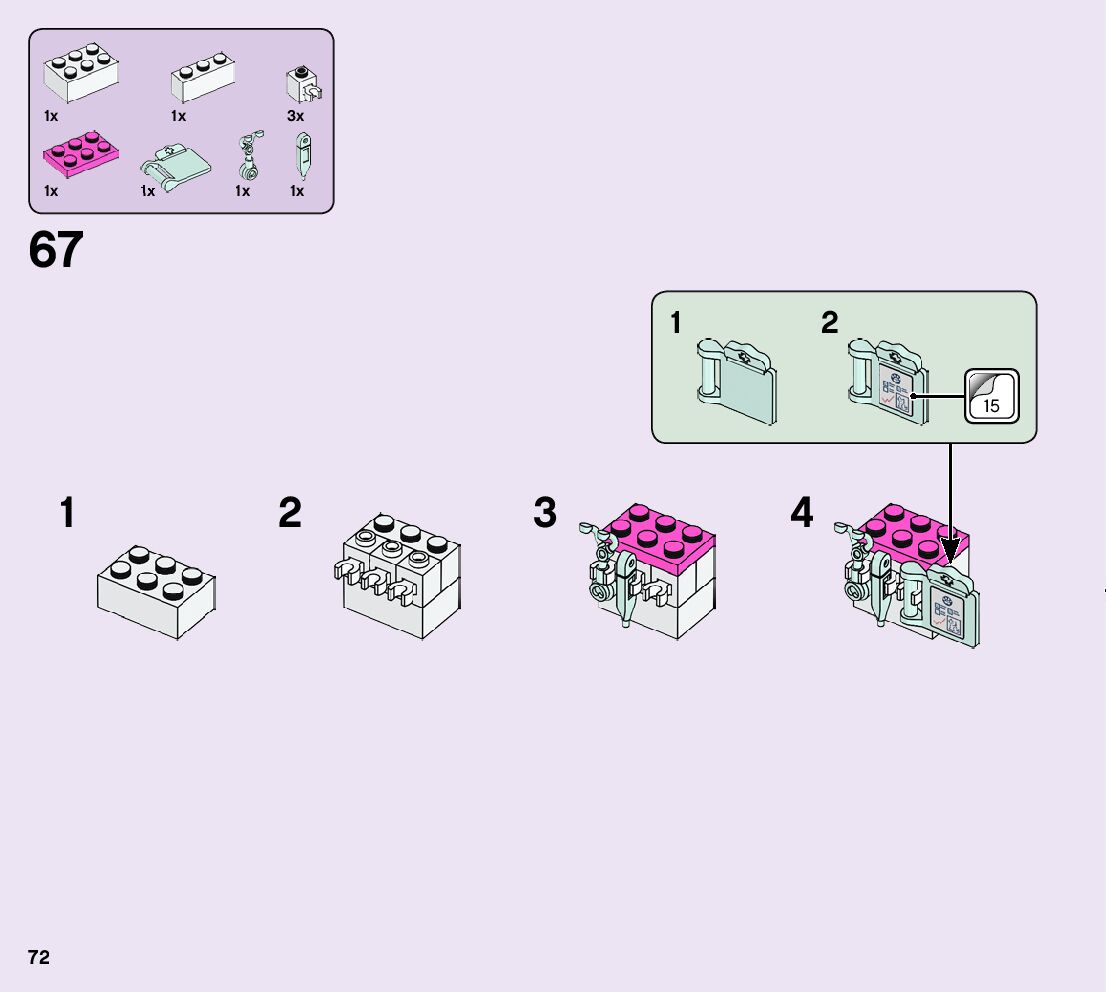 1x
1x
3x
1x
1x
1x
1x

67

1
2
15

1
2
3
4

72