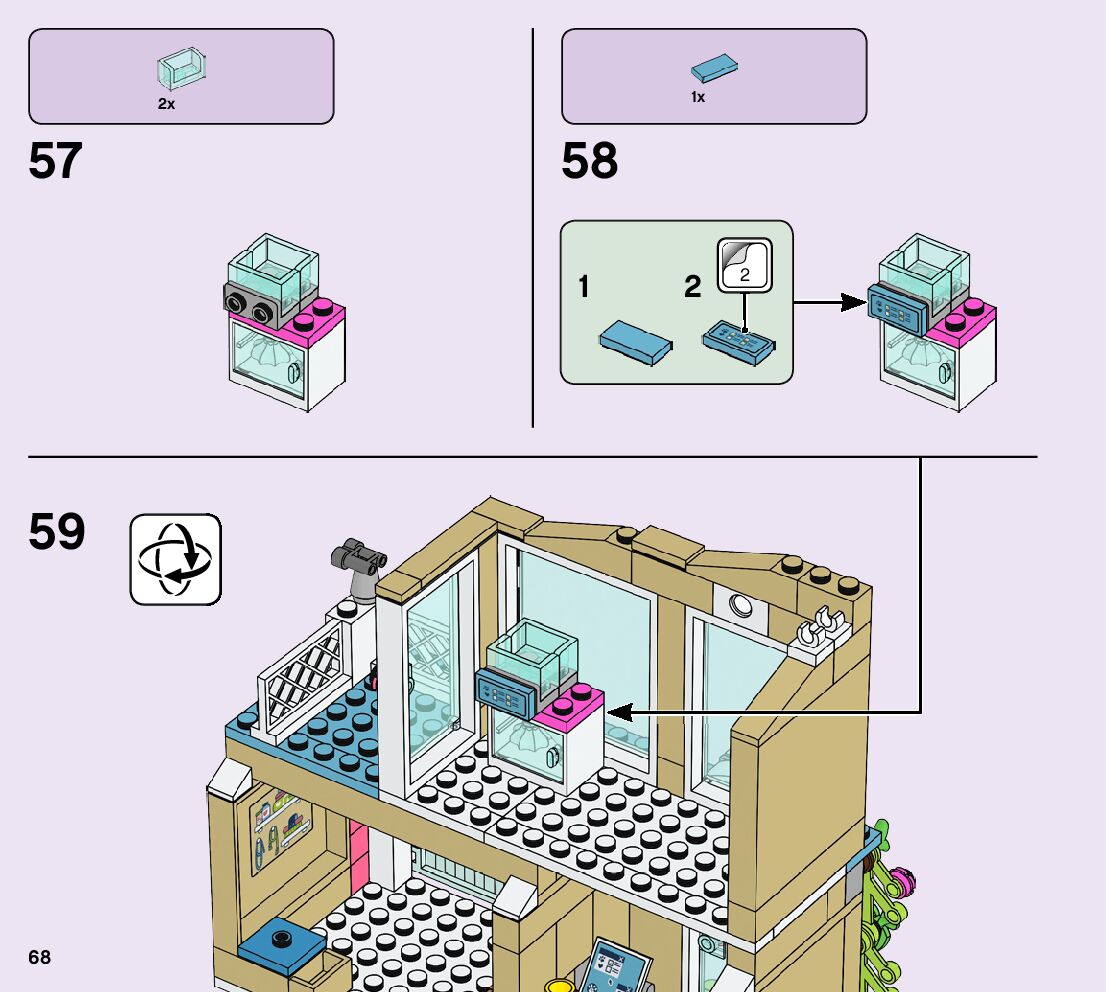 2x

57

1x

58

1

2

2

59

68