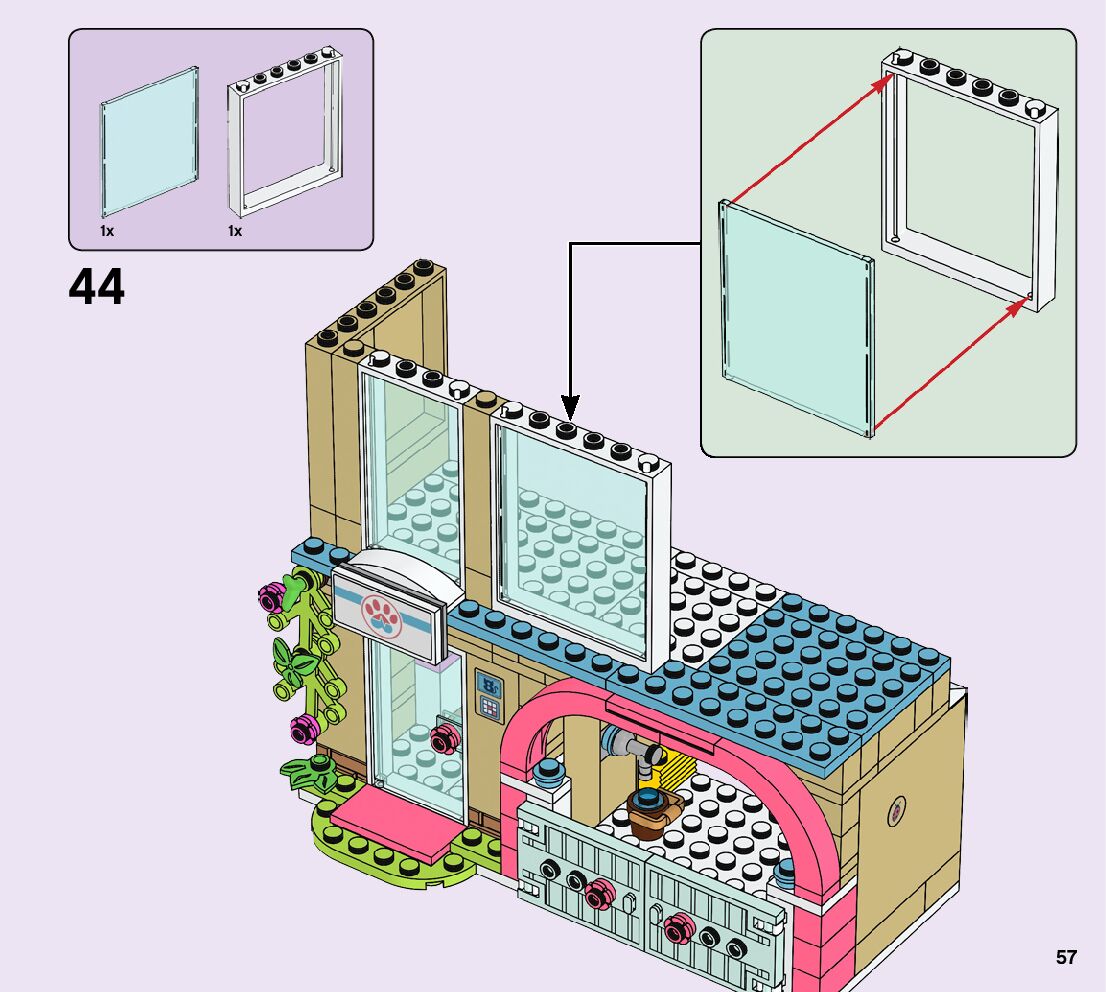 1x 1x

44

57