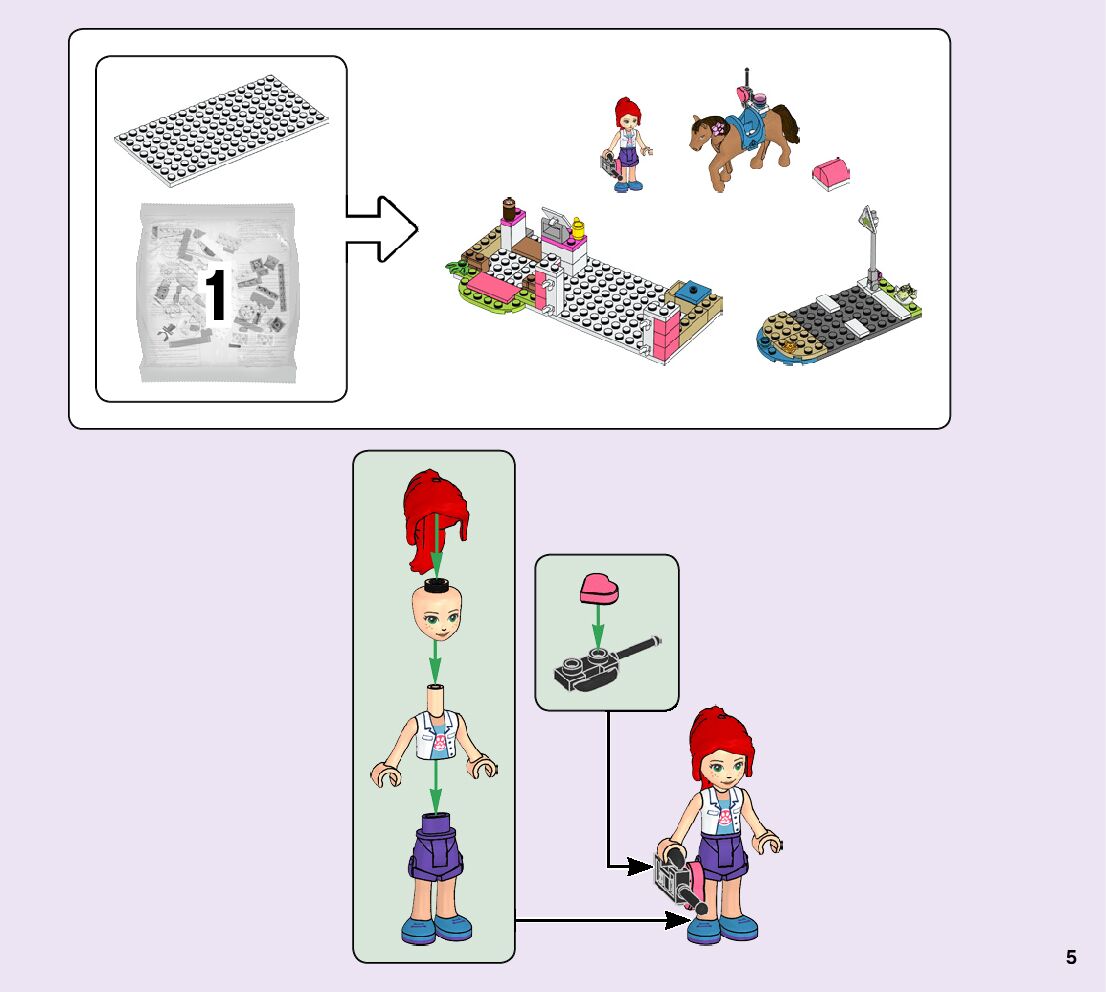 1

5