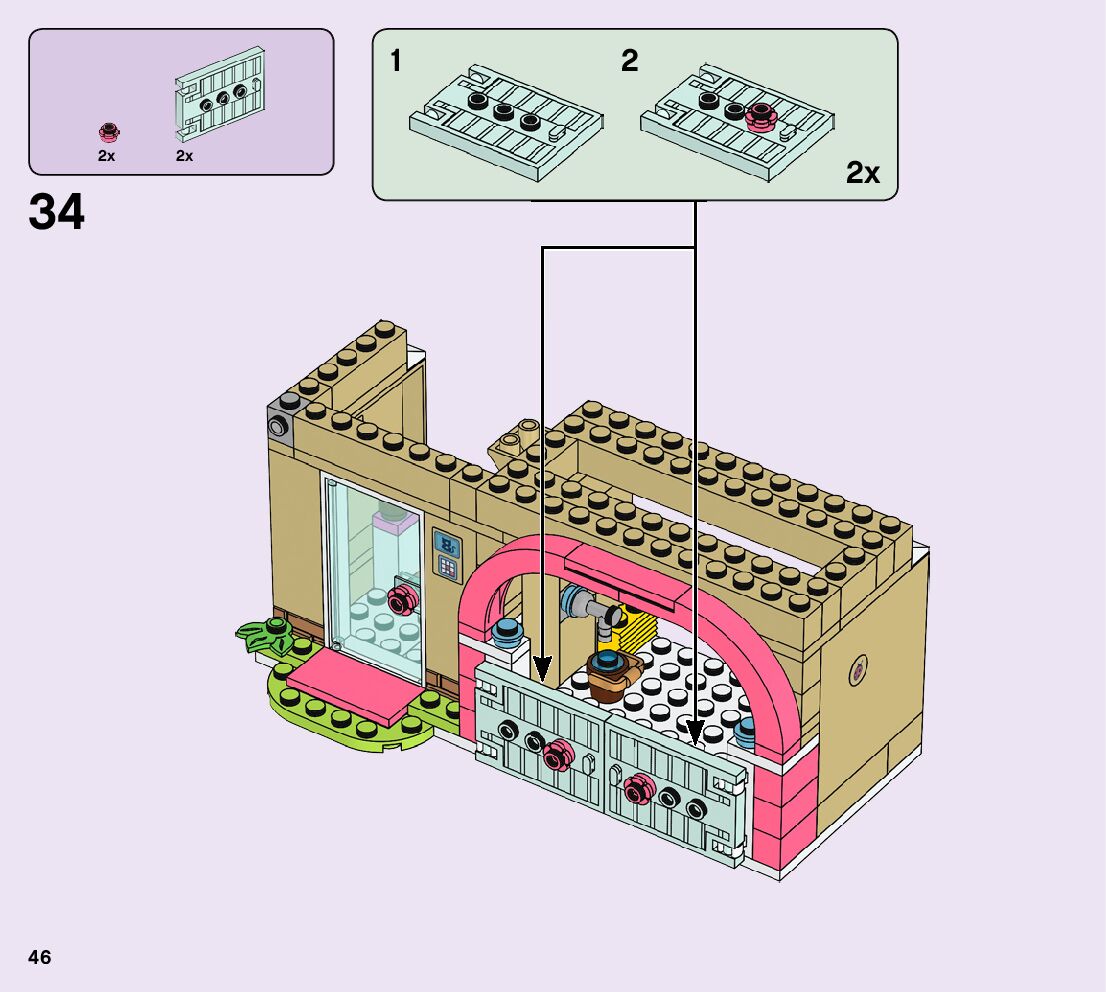 2x 2x

34

1 2

2x

46