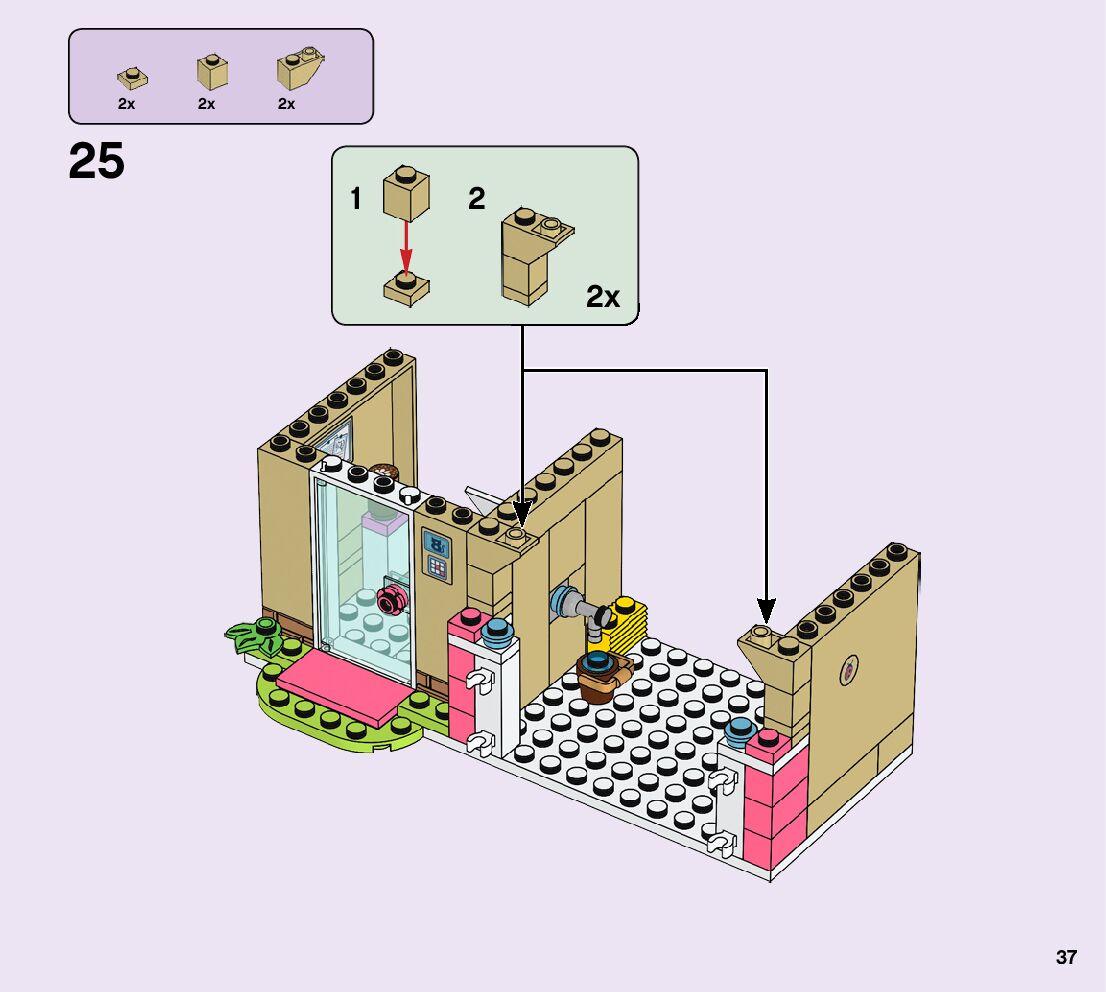 2x 2x 2x

25

1 2

2x

37