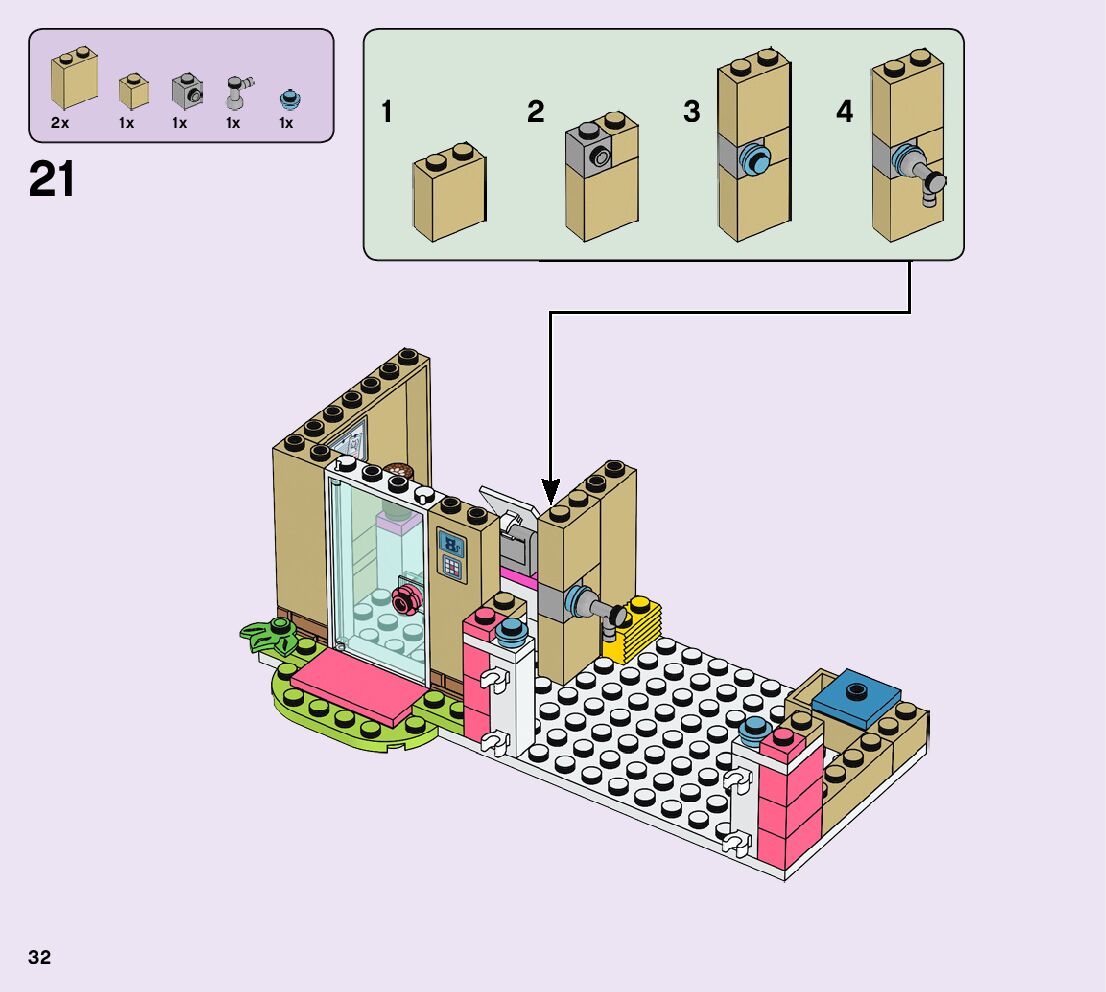 2x 1x 1x 1x 1x

21

1 2 3 4

32