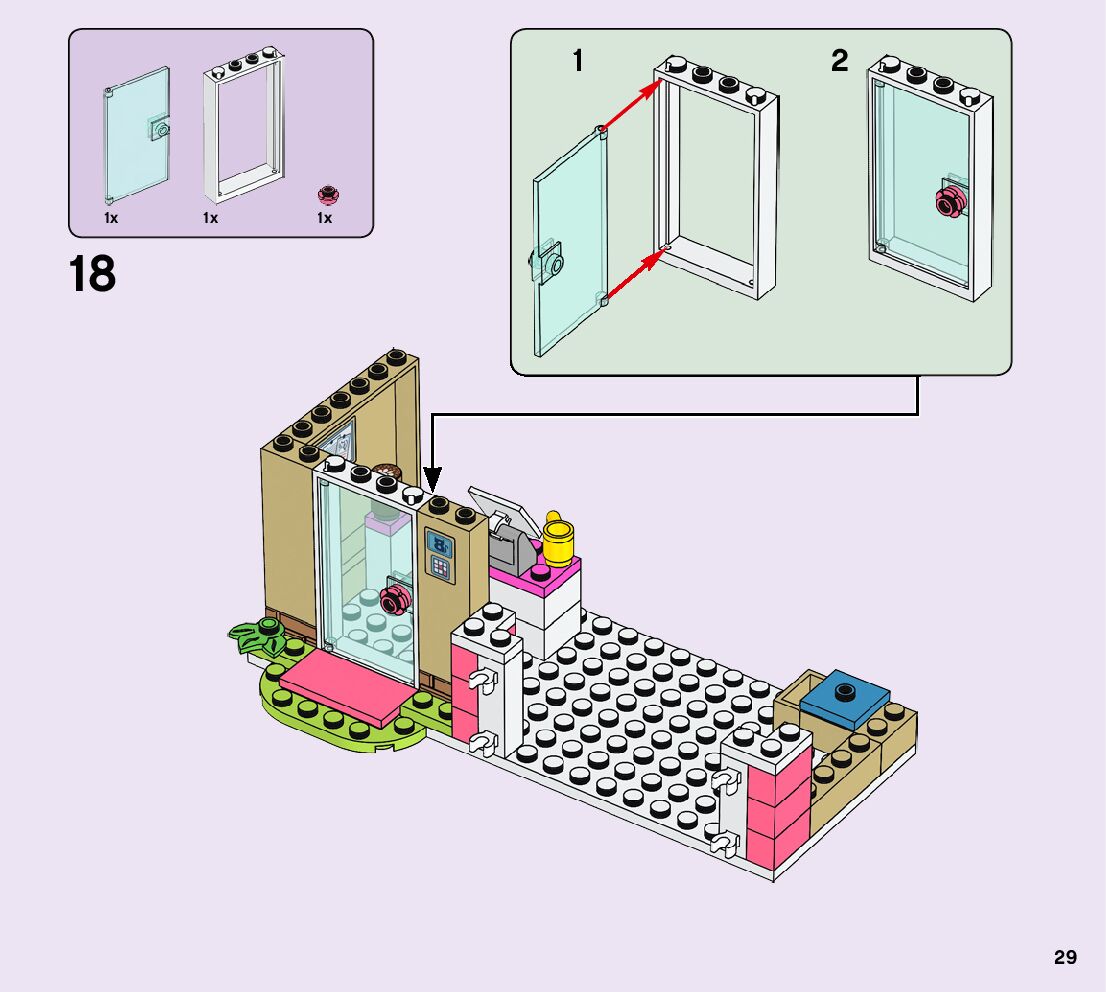 1x 1x 1x

18

1

2

29