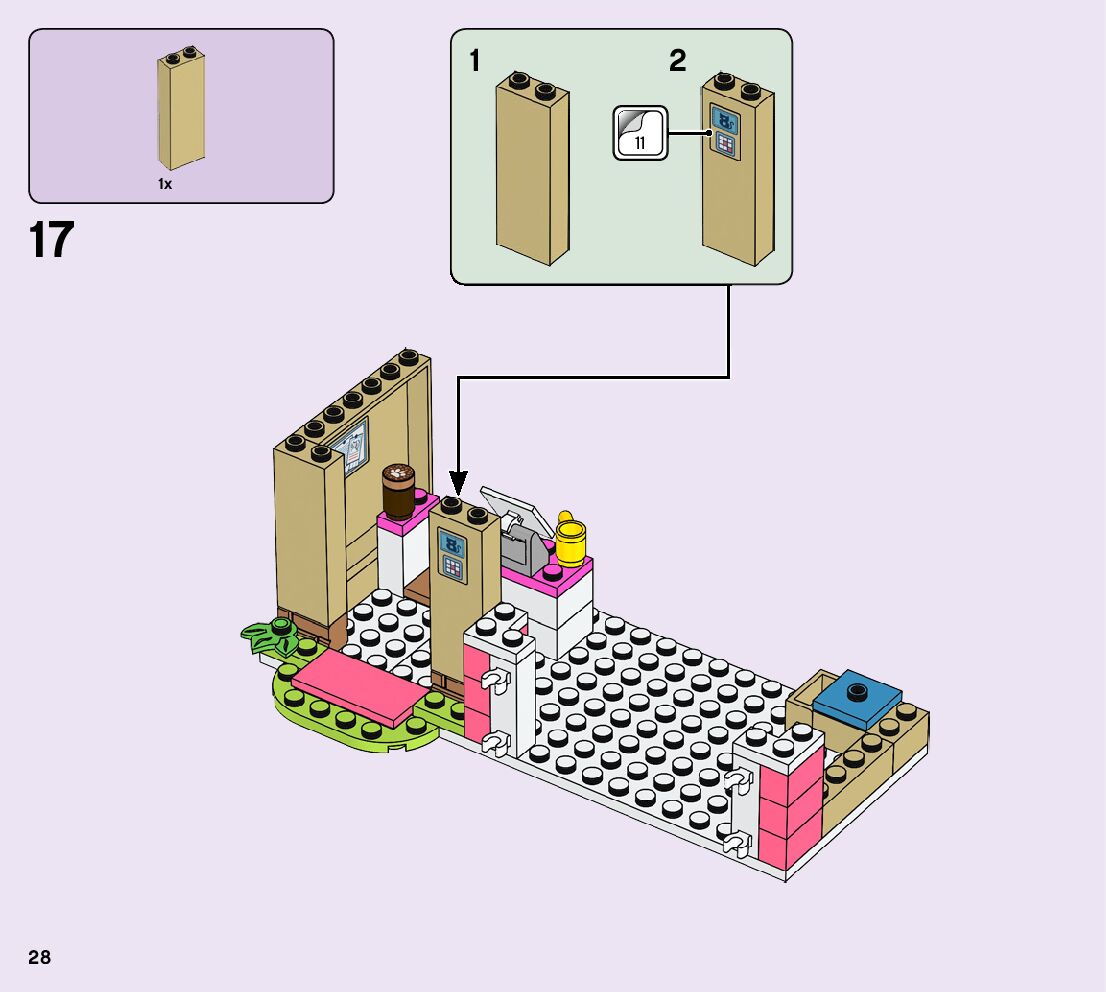 1x

17

1

2

11

28