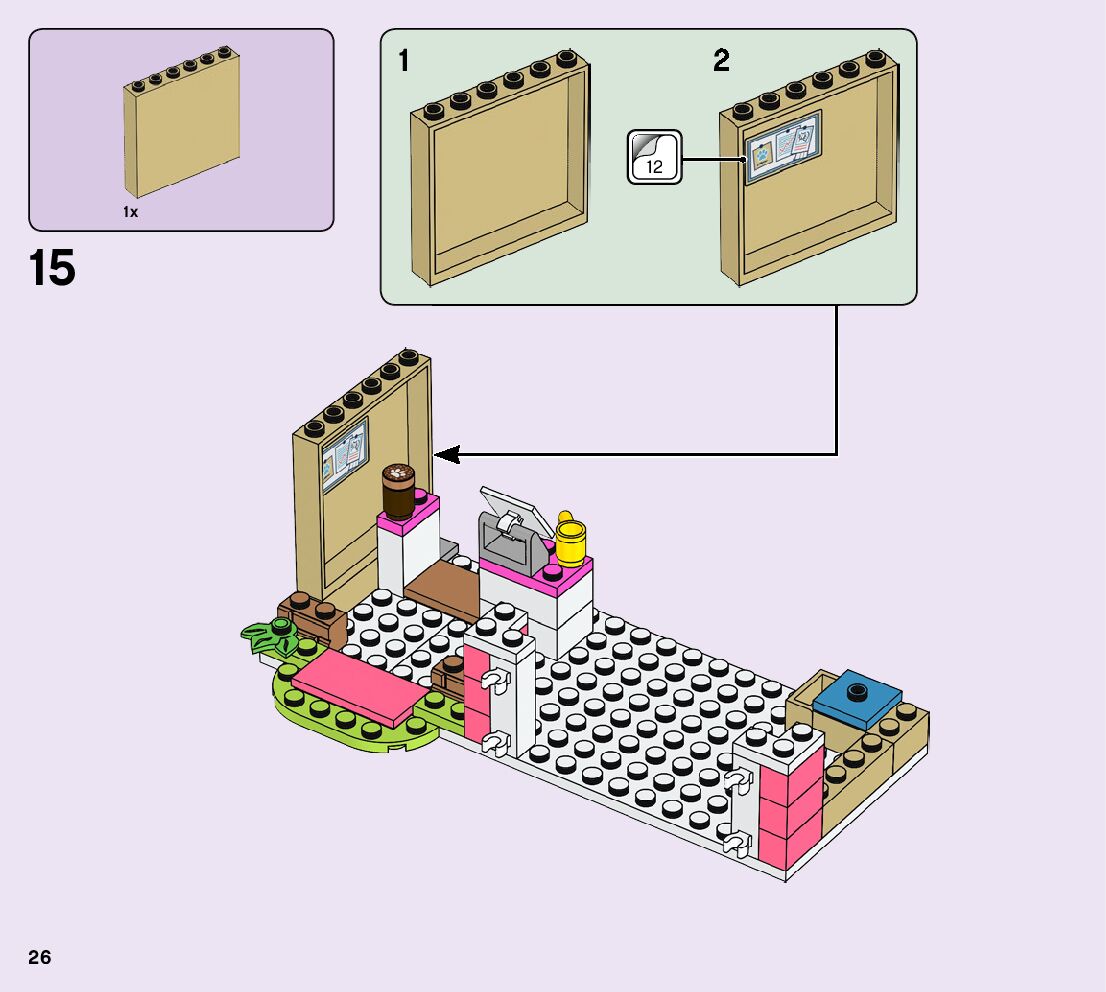 1x

15

1

2

12

26