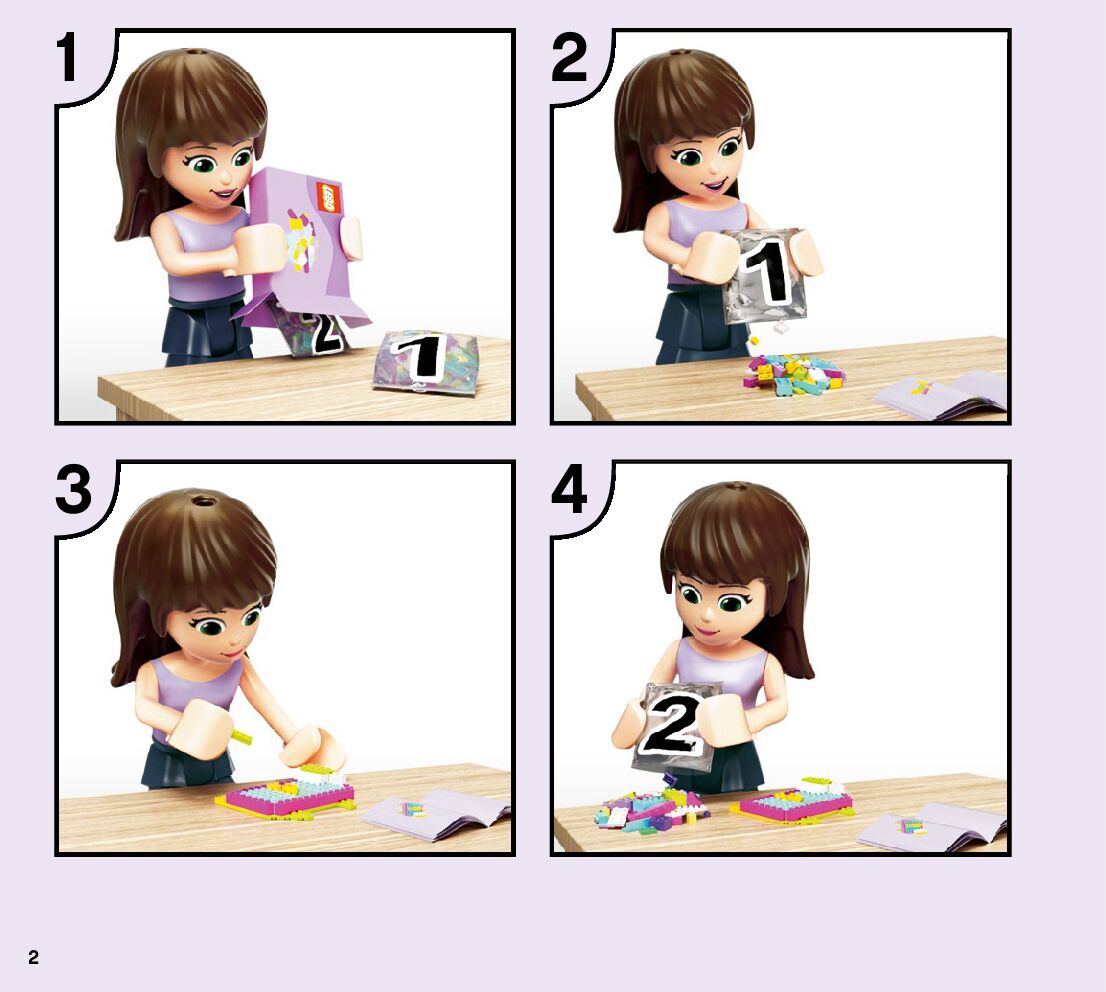 1

2

1

2

1

3

4

2

2