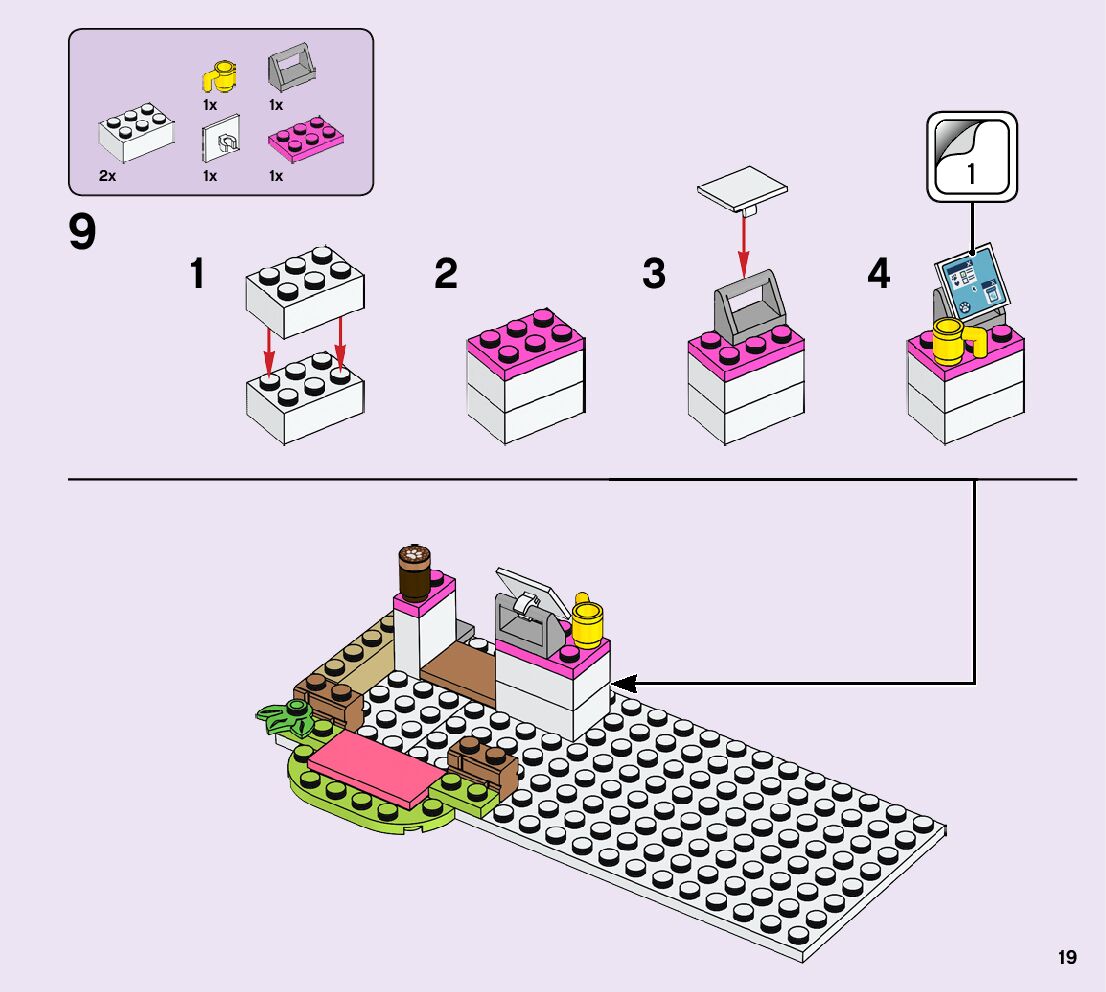 1x
1x
2x
1x
1x

9

1

2

3

4

1

19