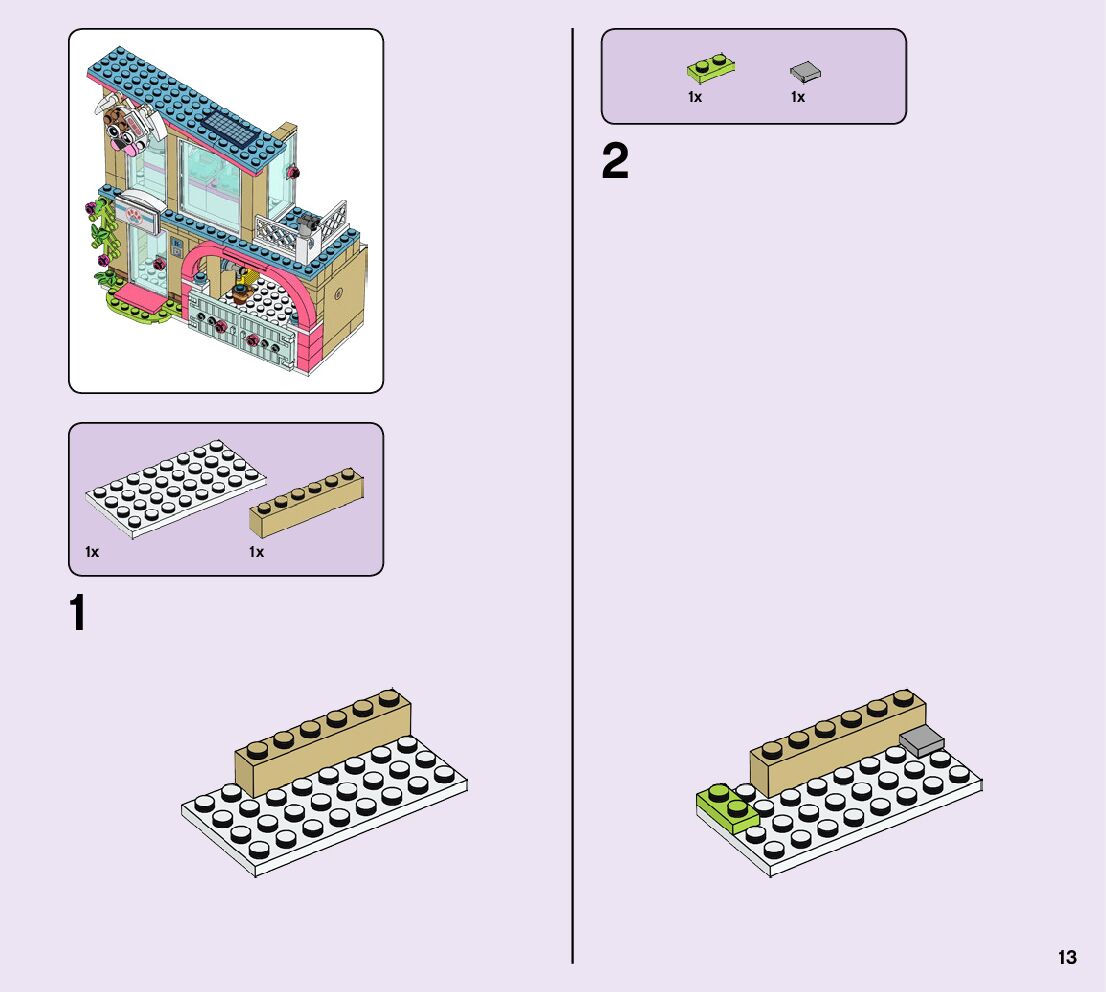 1x
1x

1

1x
1x

2

13