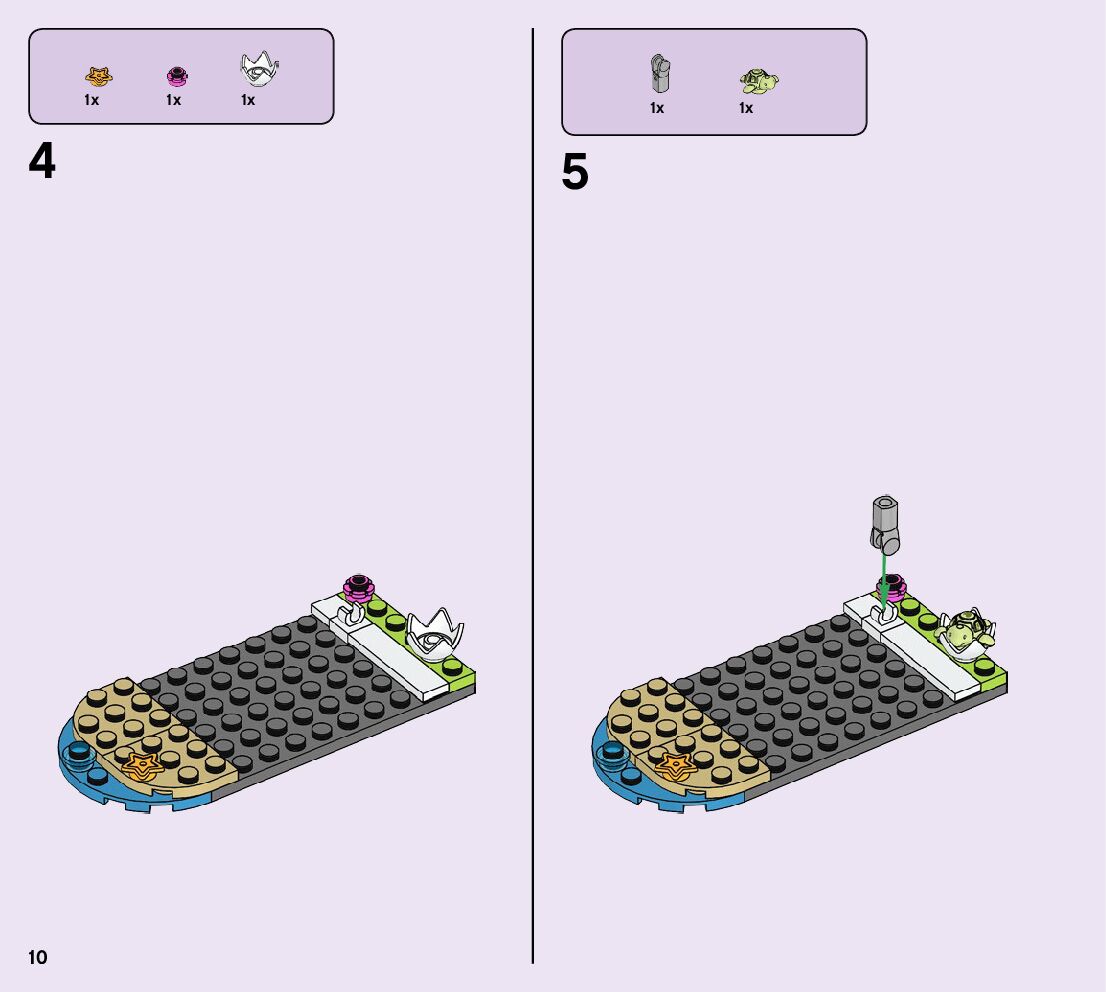 1x 1x 1x

4

1x 1x

5

10