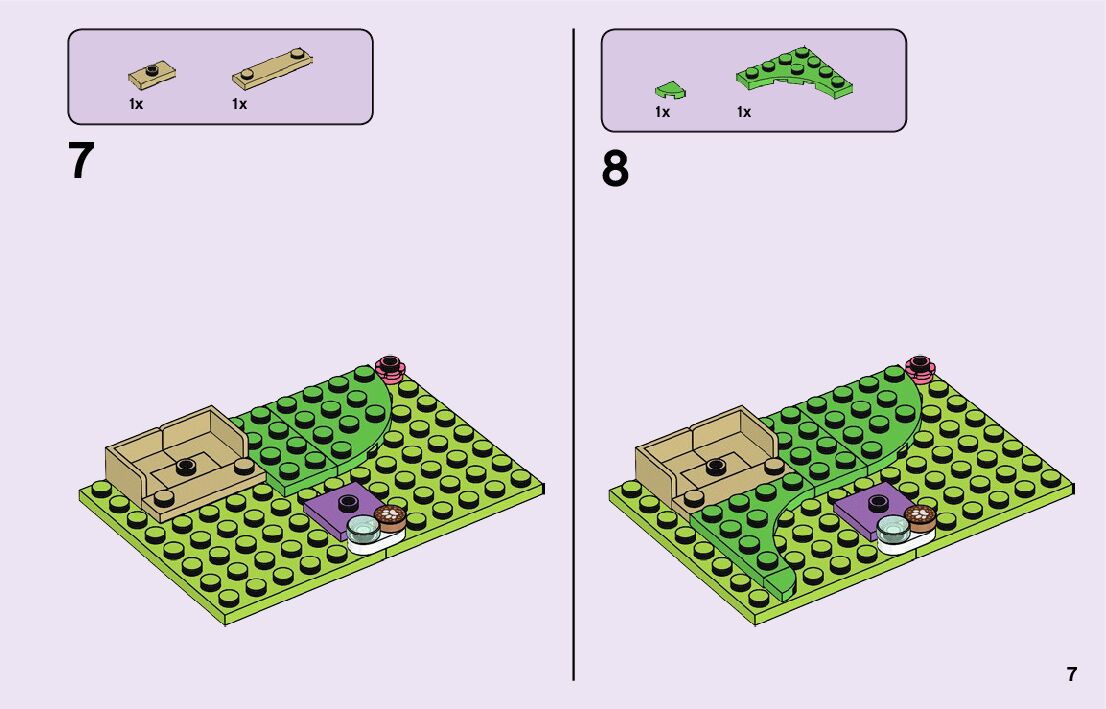 1x 1x

7

1x 1x

8

7