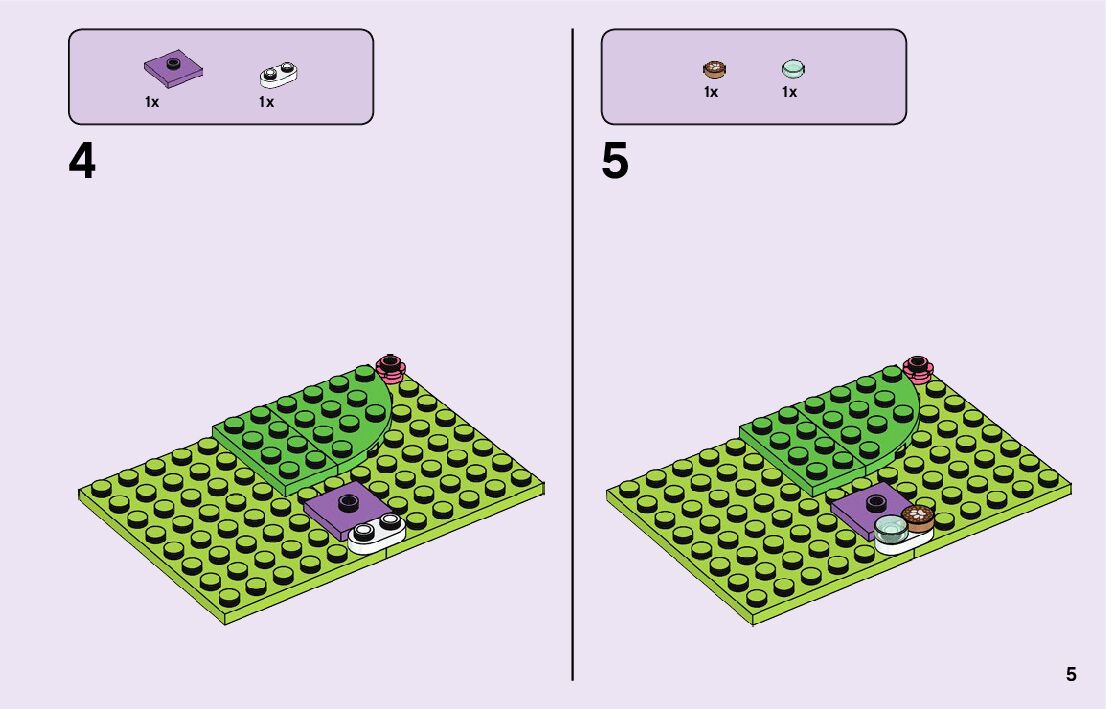 1x 1x

4

1x 1x

5

5