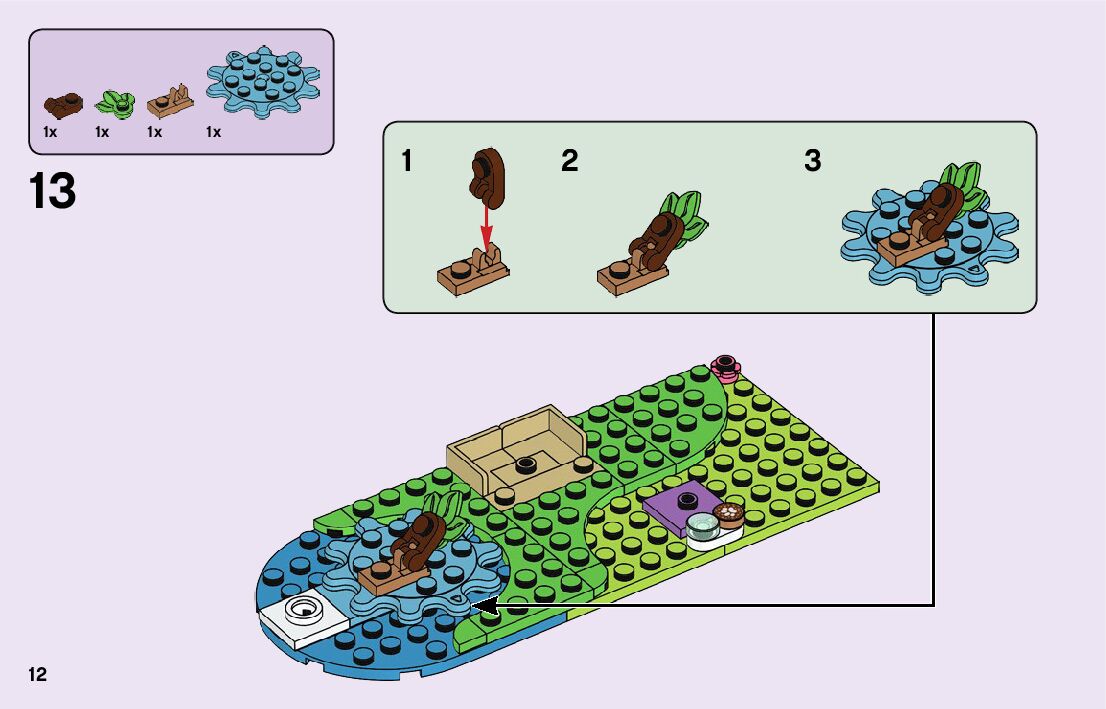 1x 1x 1x 1x

13

1

2

3

12