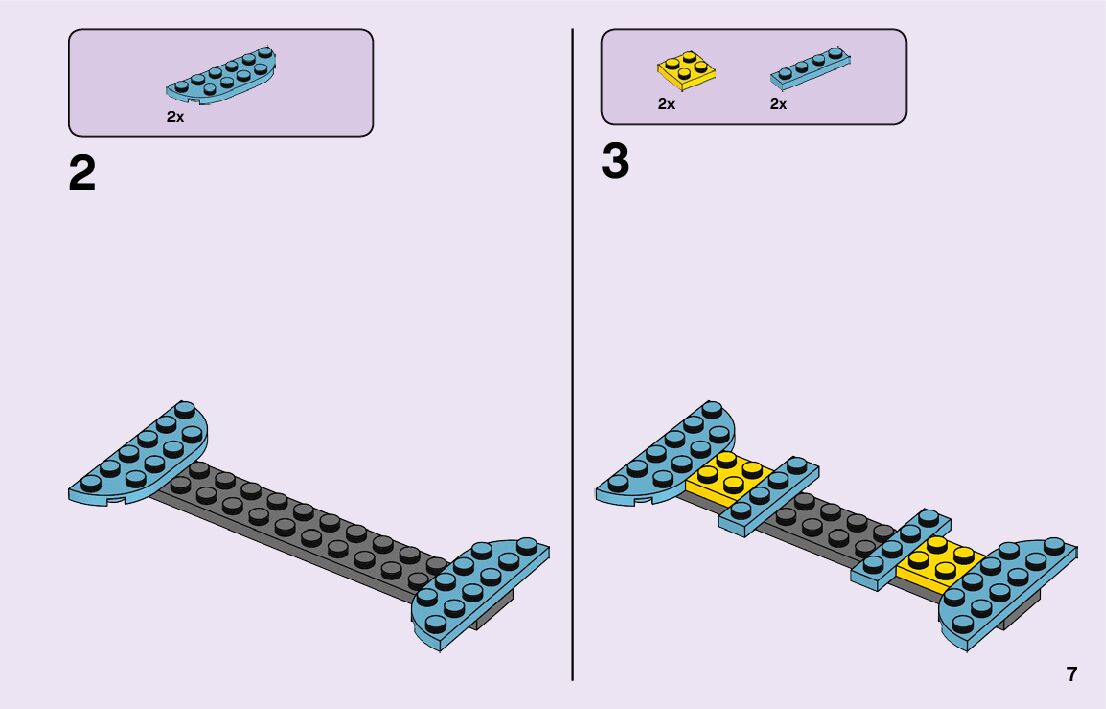 2x

2

2x

2x

3

7