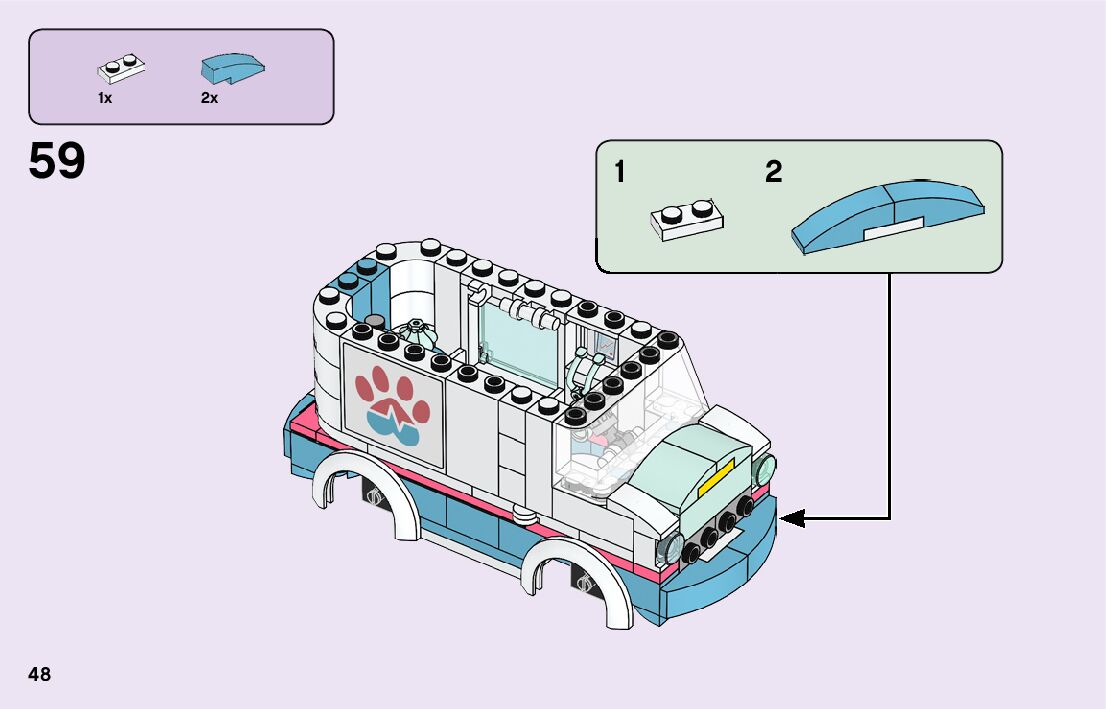 1x
2x

59

1
2

48