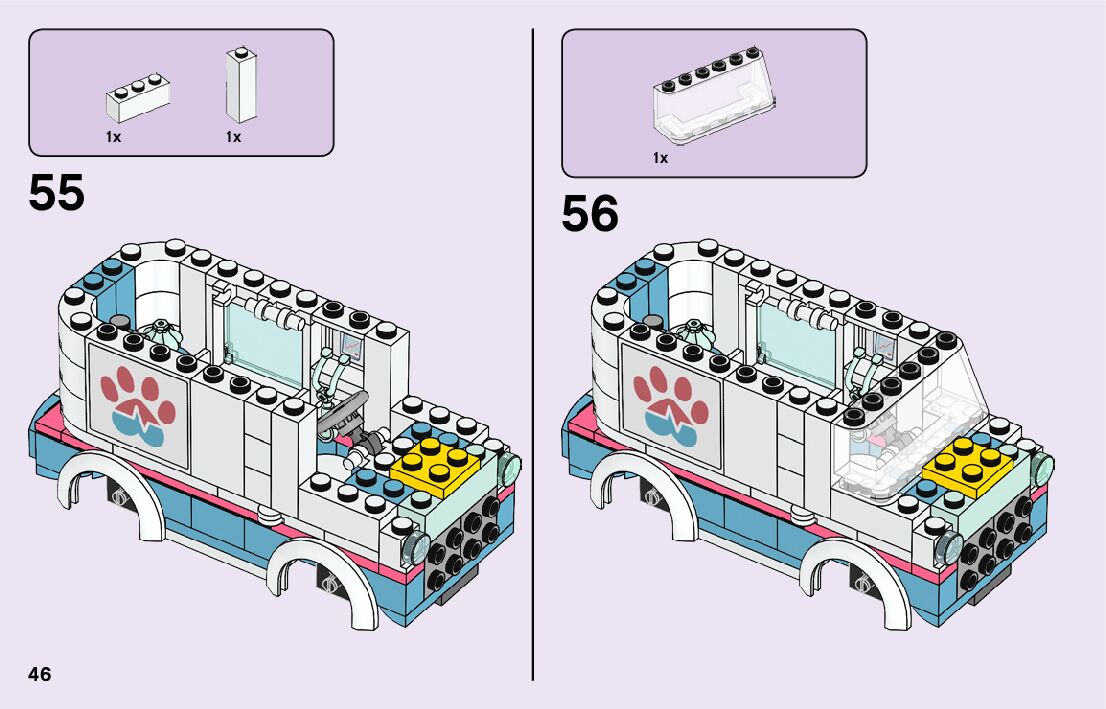 1x 1x

55

1x

56

46