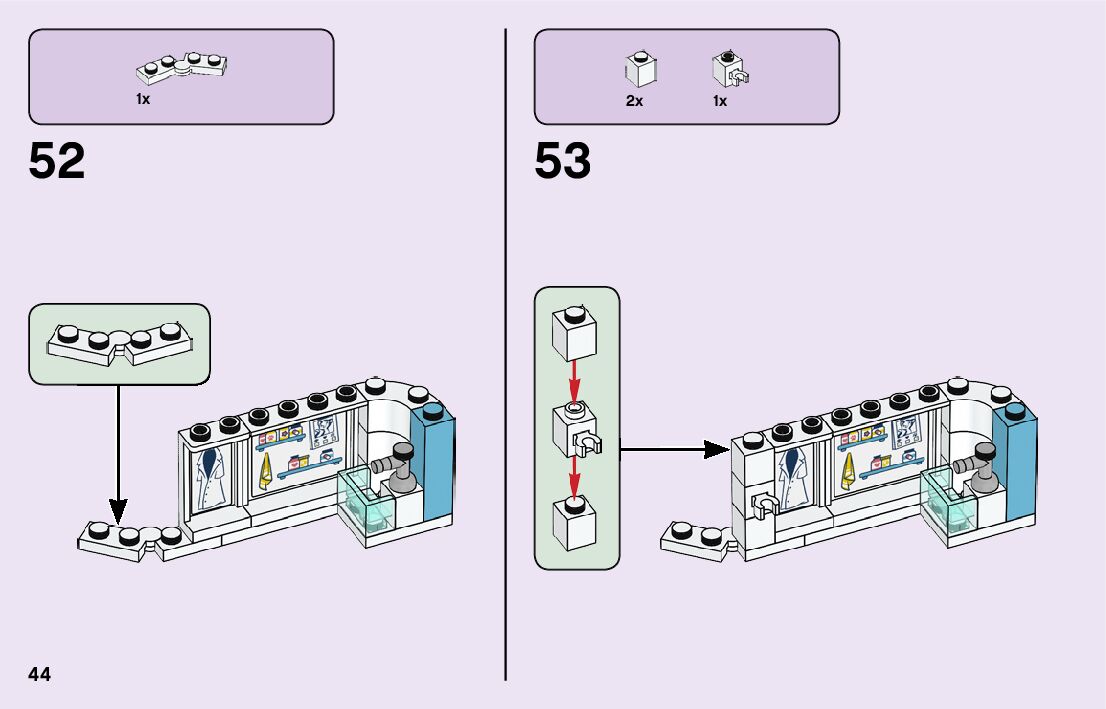 1x

52

2x 1x

53

44