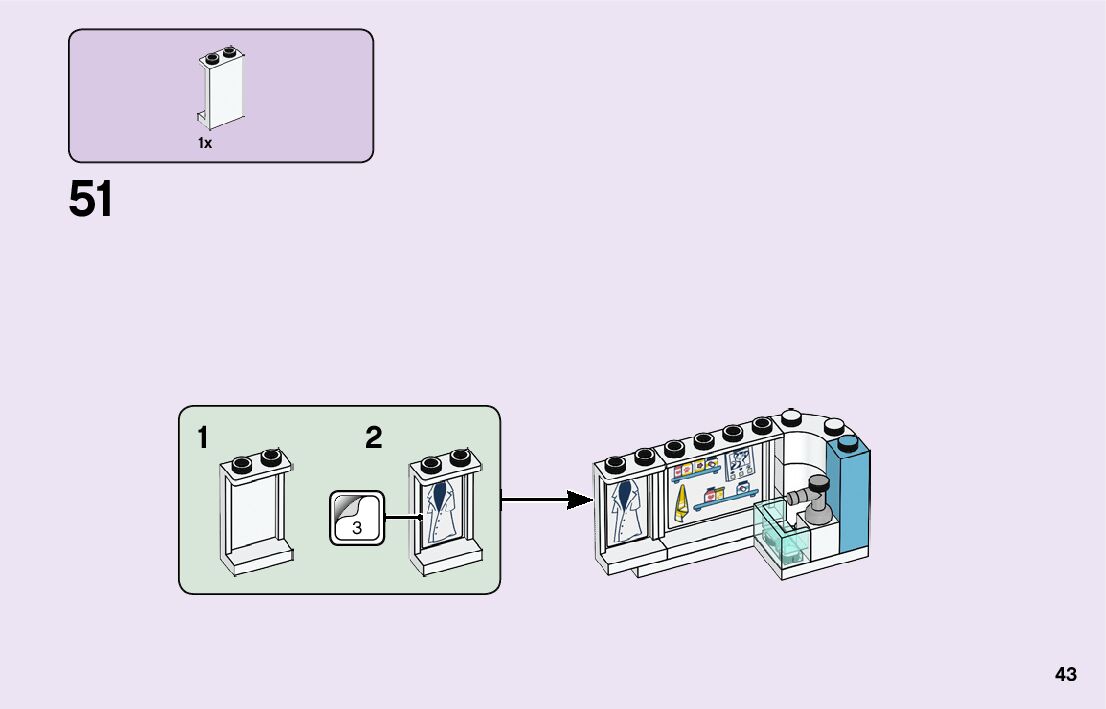 1x

51

1

2

3

43