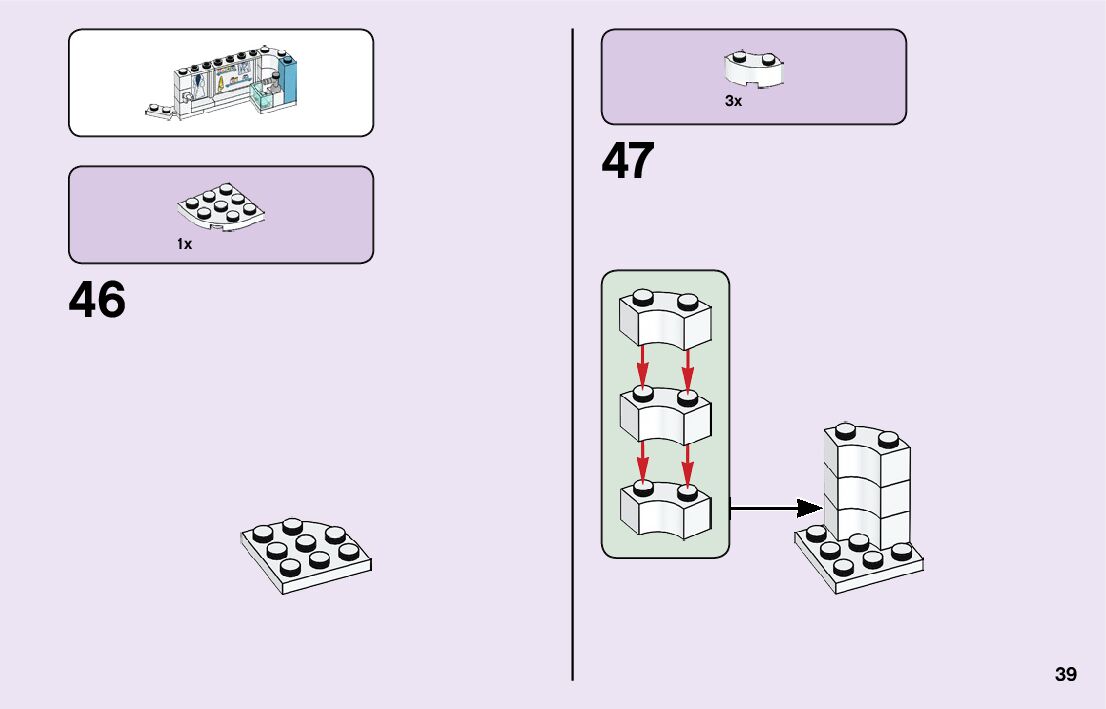 1x

46

3x

47

39