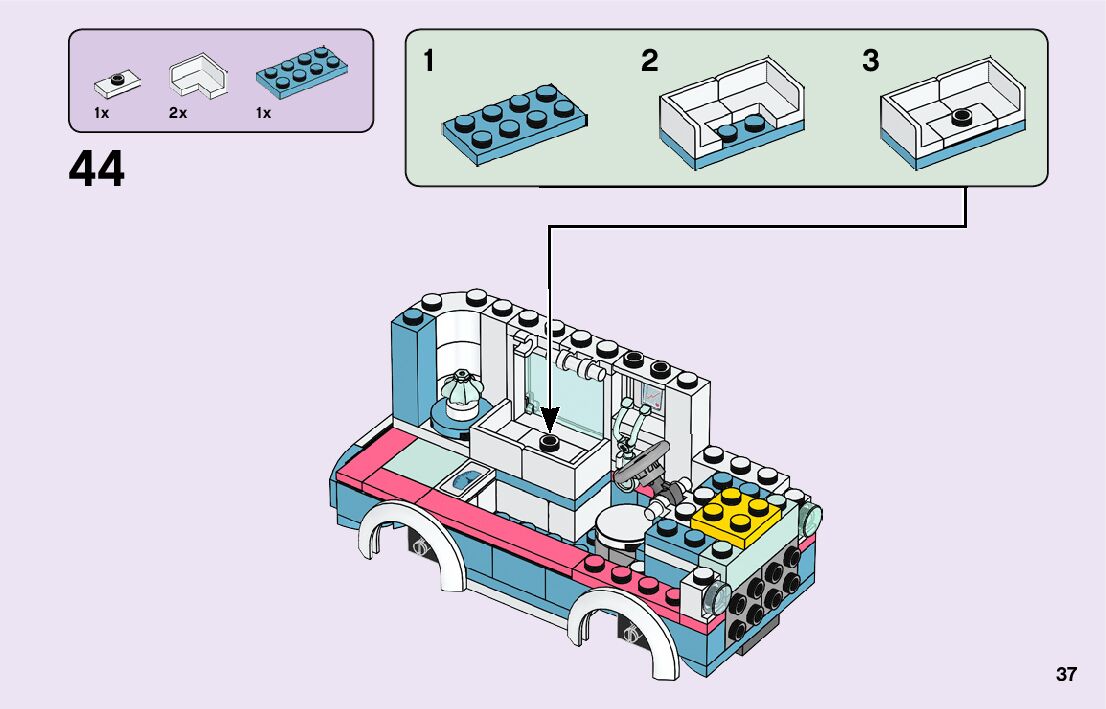 1x 2x 1x

44

1

2

3

37