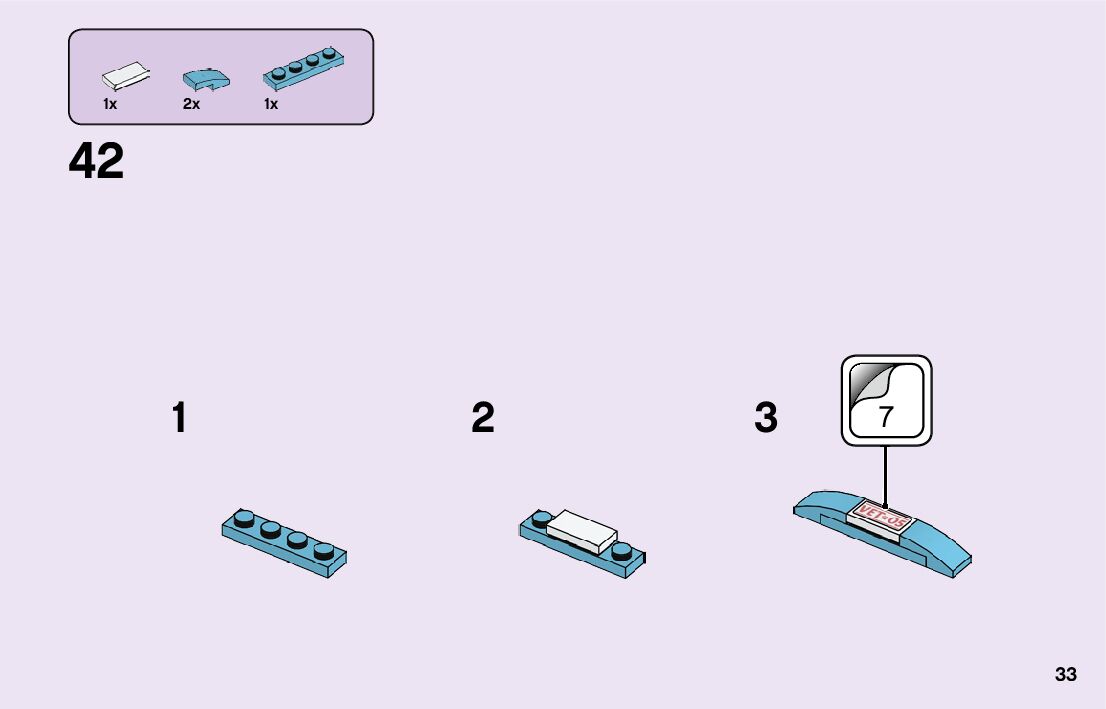 1x 2x 1x

42

1

2

3

7

VET-05

33