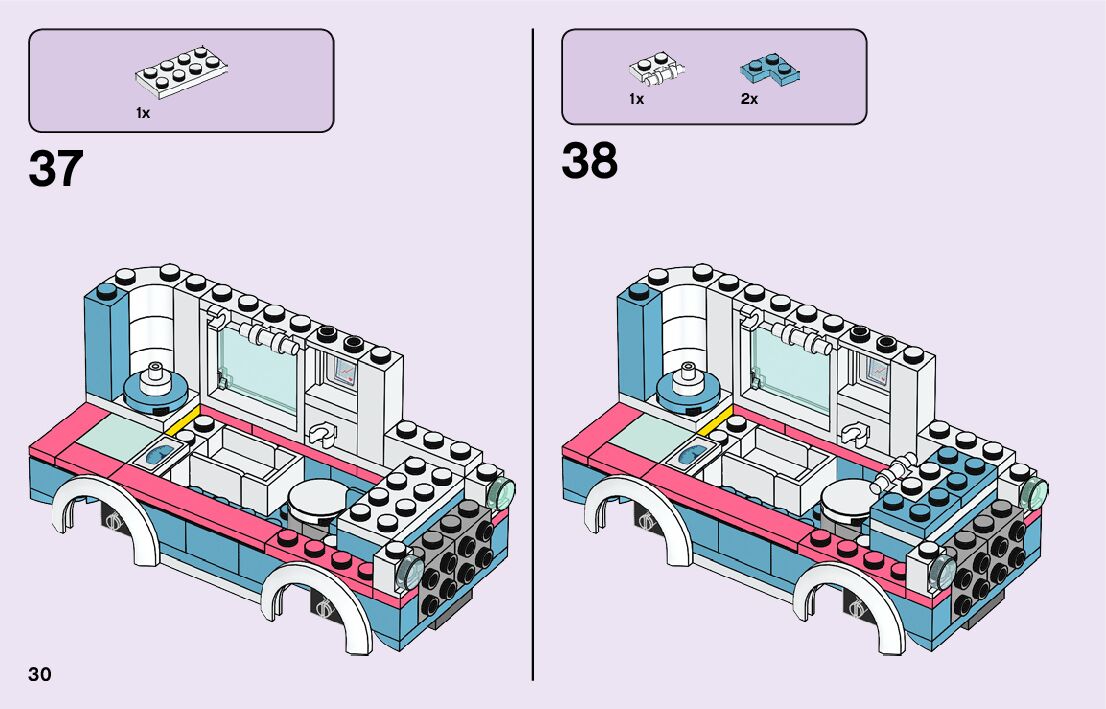 1x

37

1x 2x

38

30