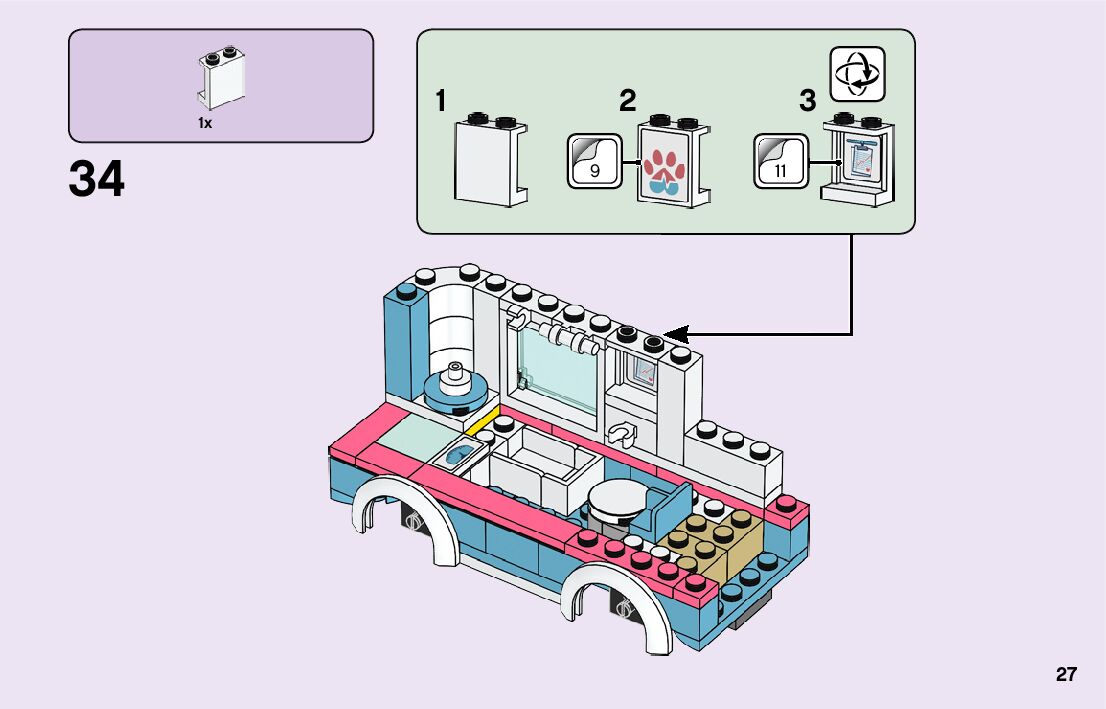 1x

34

1

2

9

3

11

27