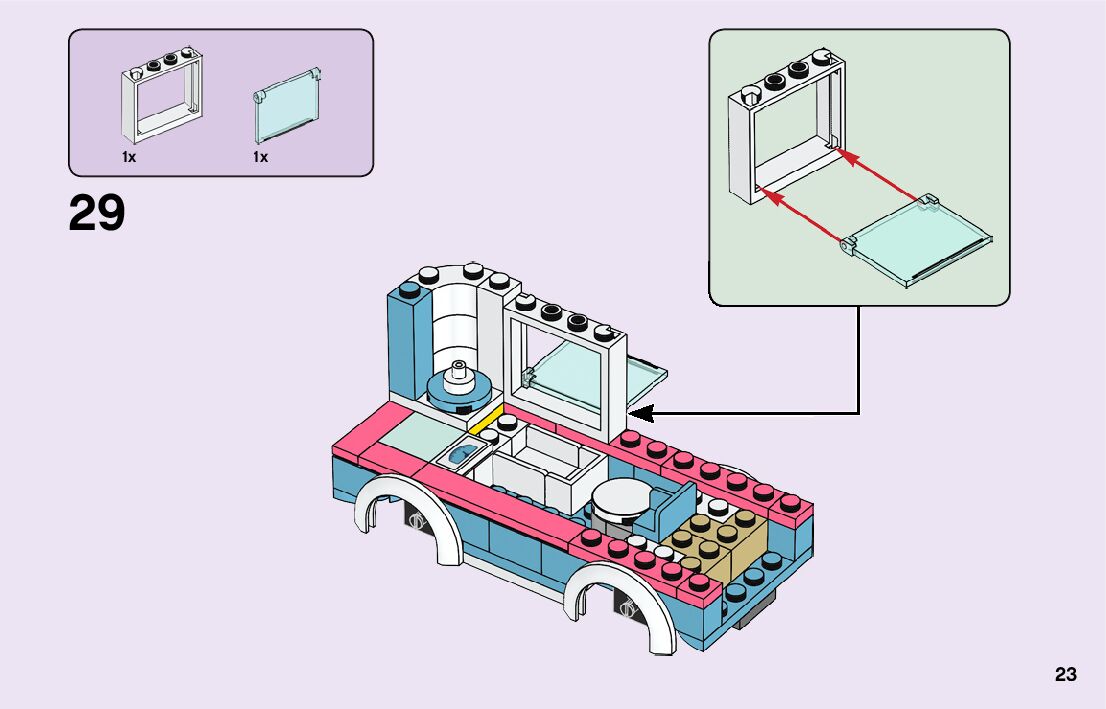 1x 1x

29

23