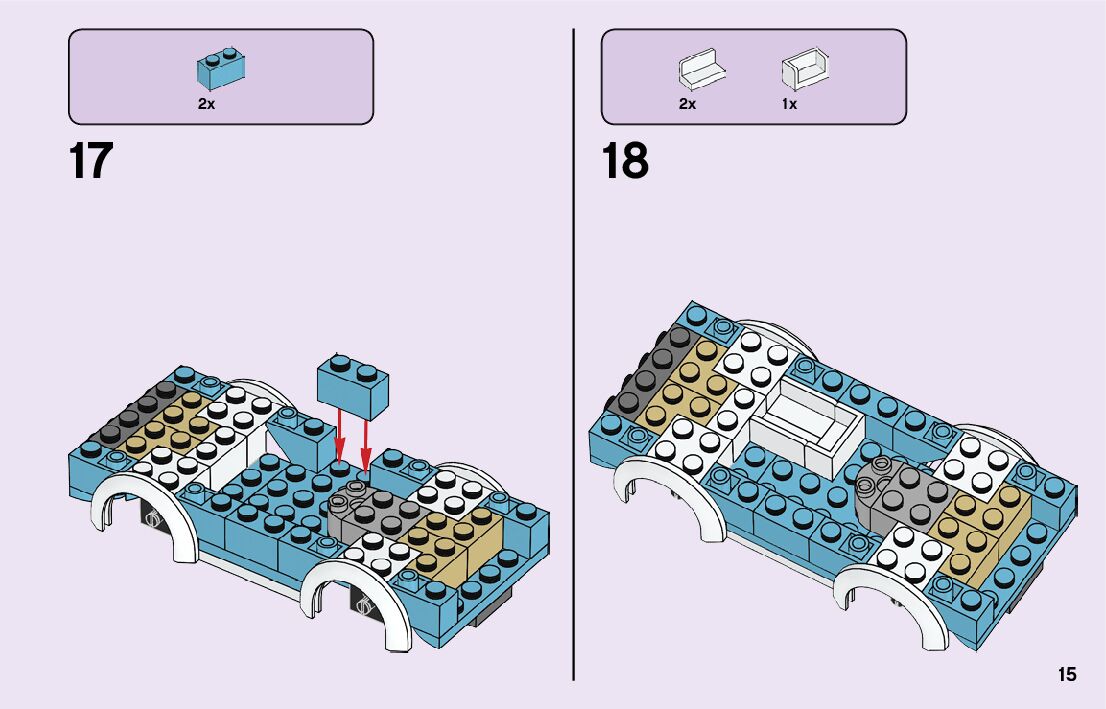 2x

17

2x 1x

18

15