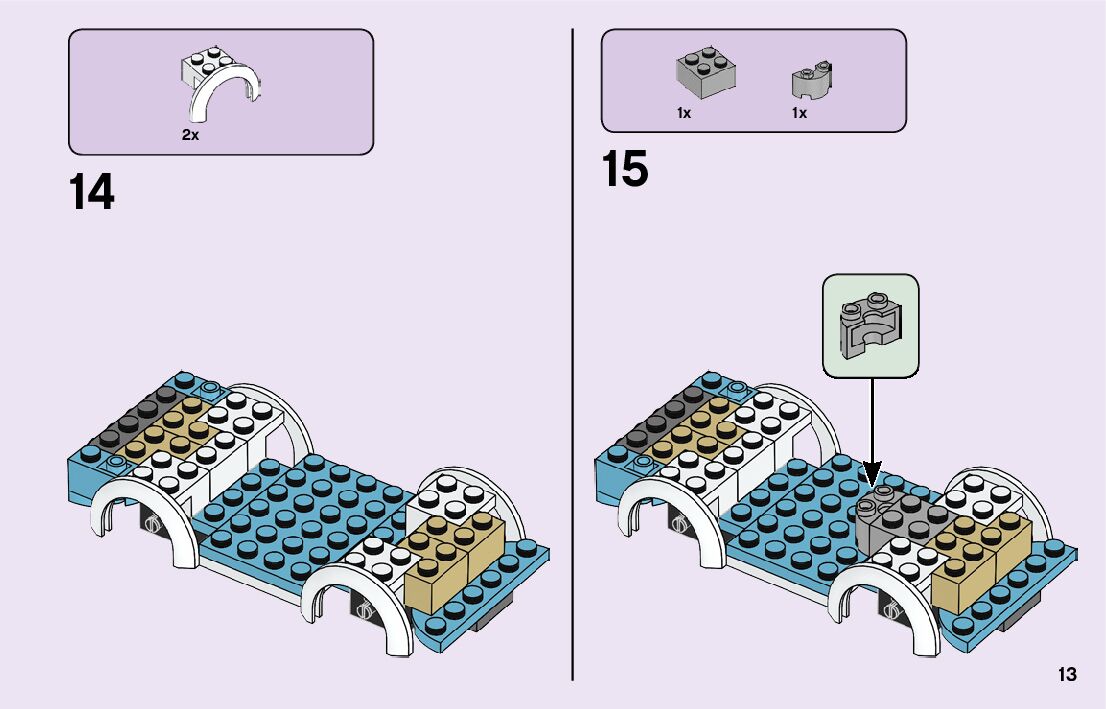 2x

14

1x 1x

15

13